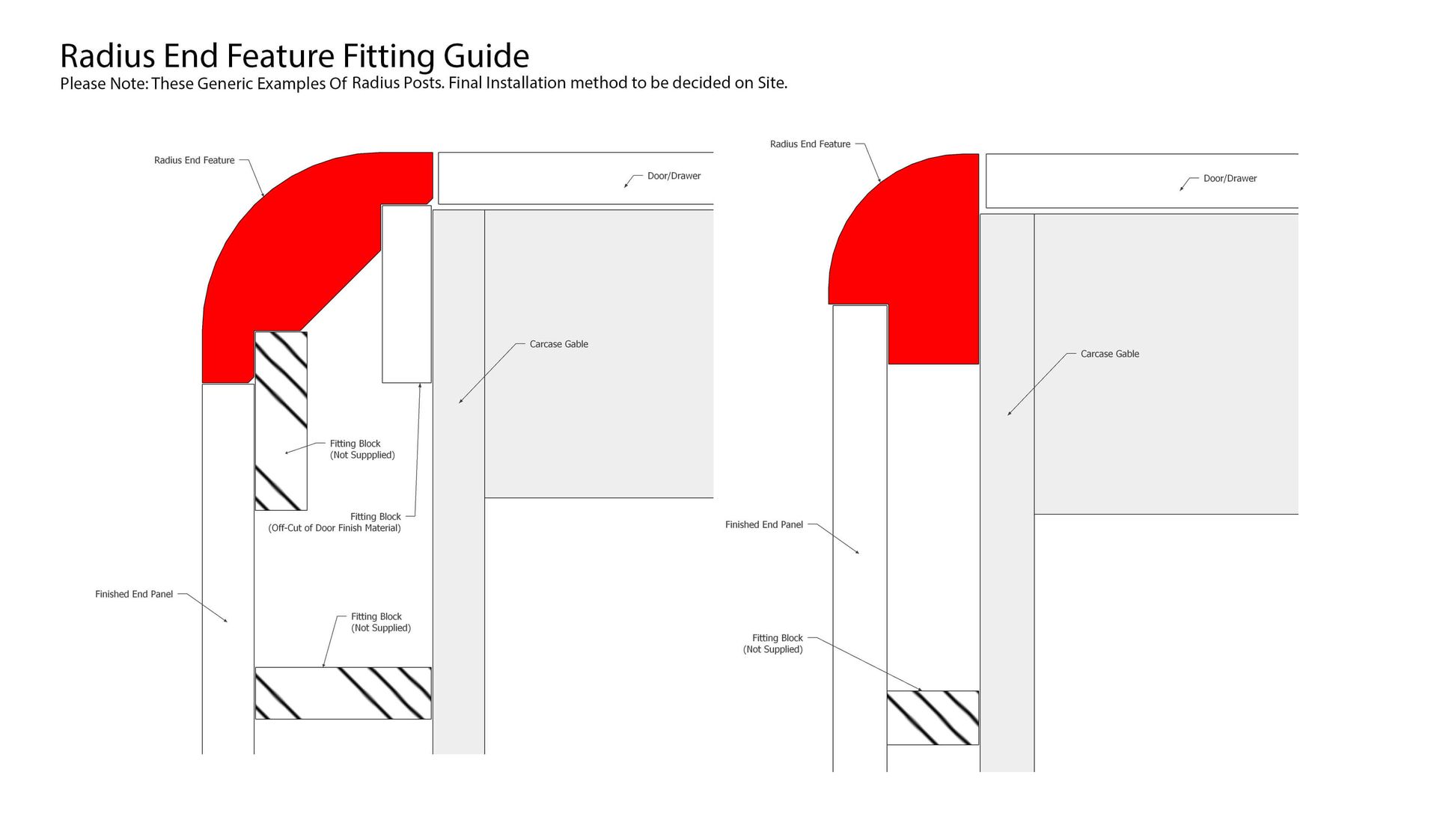 Radius End Feature Fitting Guide
Please Note: These Generic Examples Of Radius Posts. Final Installation method to be decided on Site.

Radius End Feature

Door/Drawer

Carcase Gable

Fitting Block
(Not Suppplied)

Fitting Block
(Off-Cut of Door Finish Material)

Finished End Panel

Fitting Block
(Not Supplied)

Radius End Feature

Door/Drawer

Carcase Gable

Finished End Panel

Fitting Block
(Not Supplied)