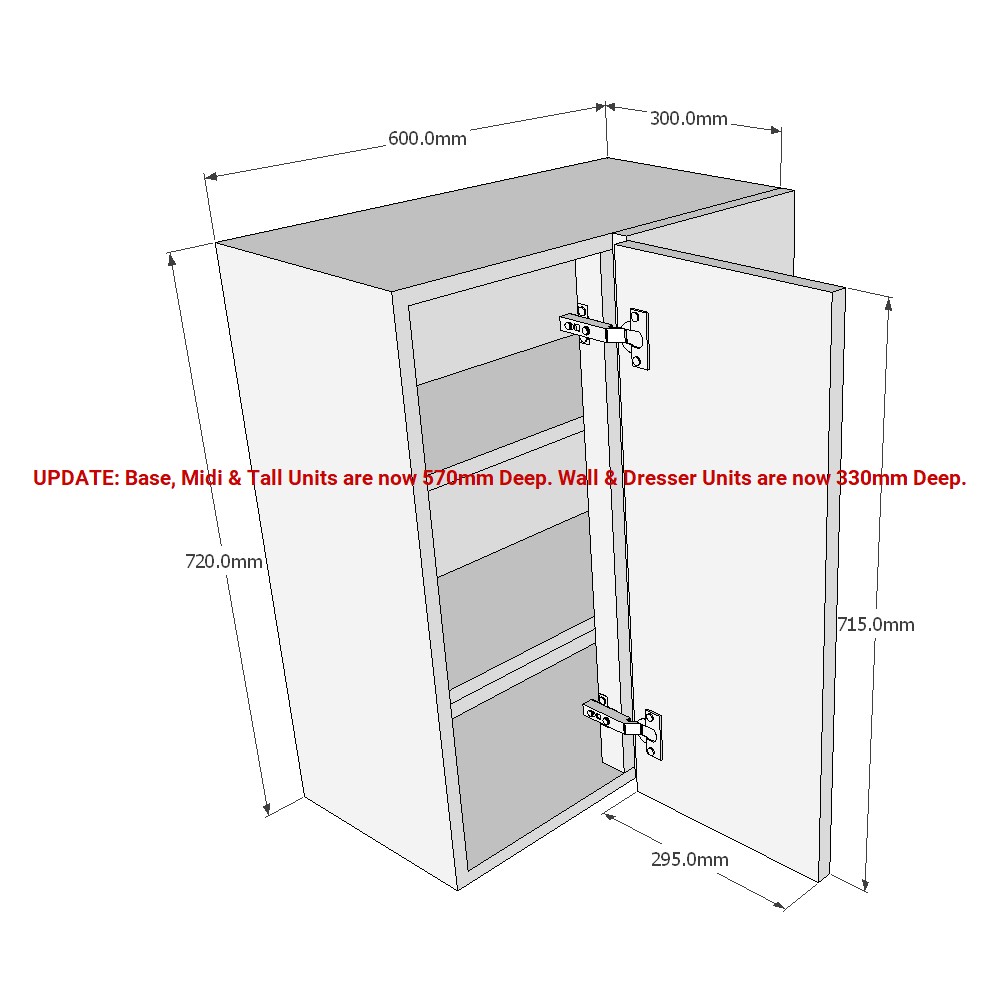 600.0mm

300.0mm

UPDATE: Base, Midi & Tall Units are now 570mm Deep. Wall & Dresser Units are now 330mm Deep.

720.0mm

715.0mm

295.0mm