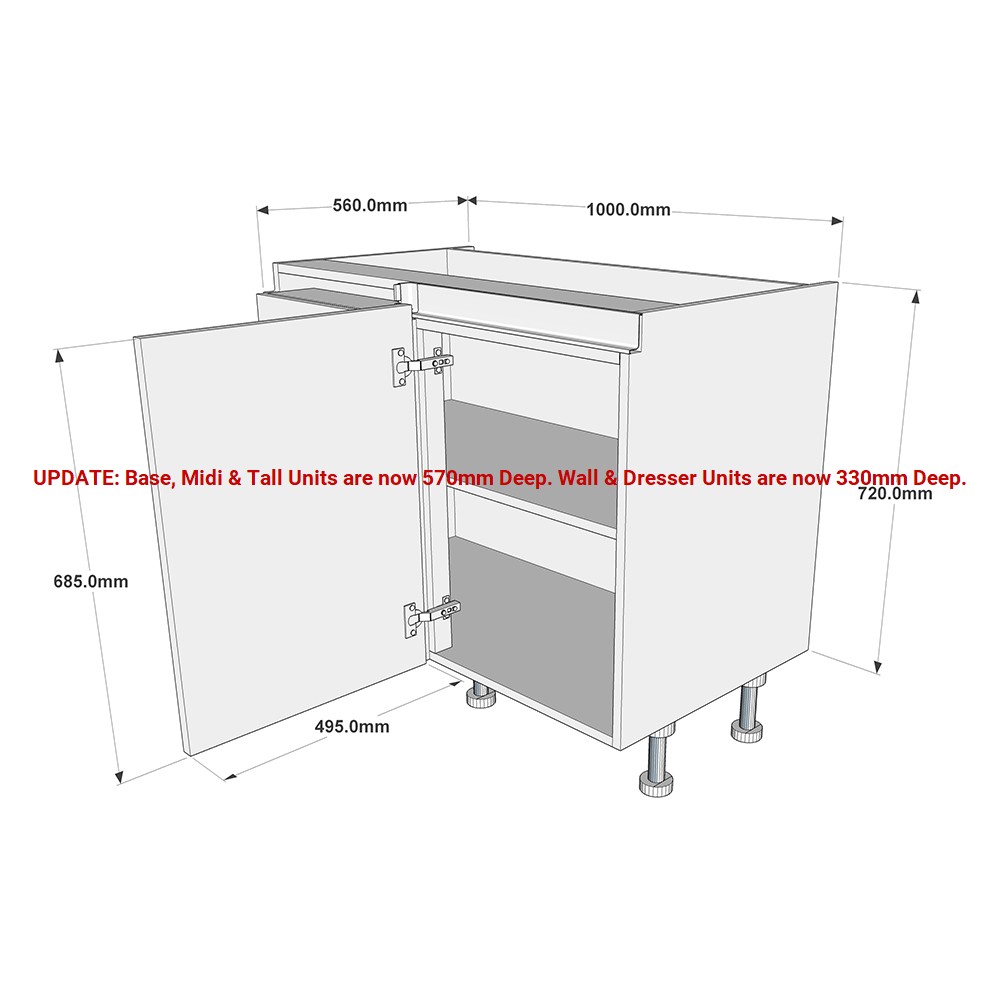 560.0mm

1000.0mm

UPDATE: Base, Midi & Tall Units are now 570mm Deep. Wall & Dresser Units are now 330mm Deep.

720.0mm

685.0mm

495.0mm