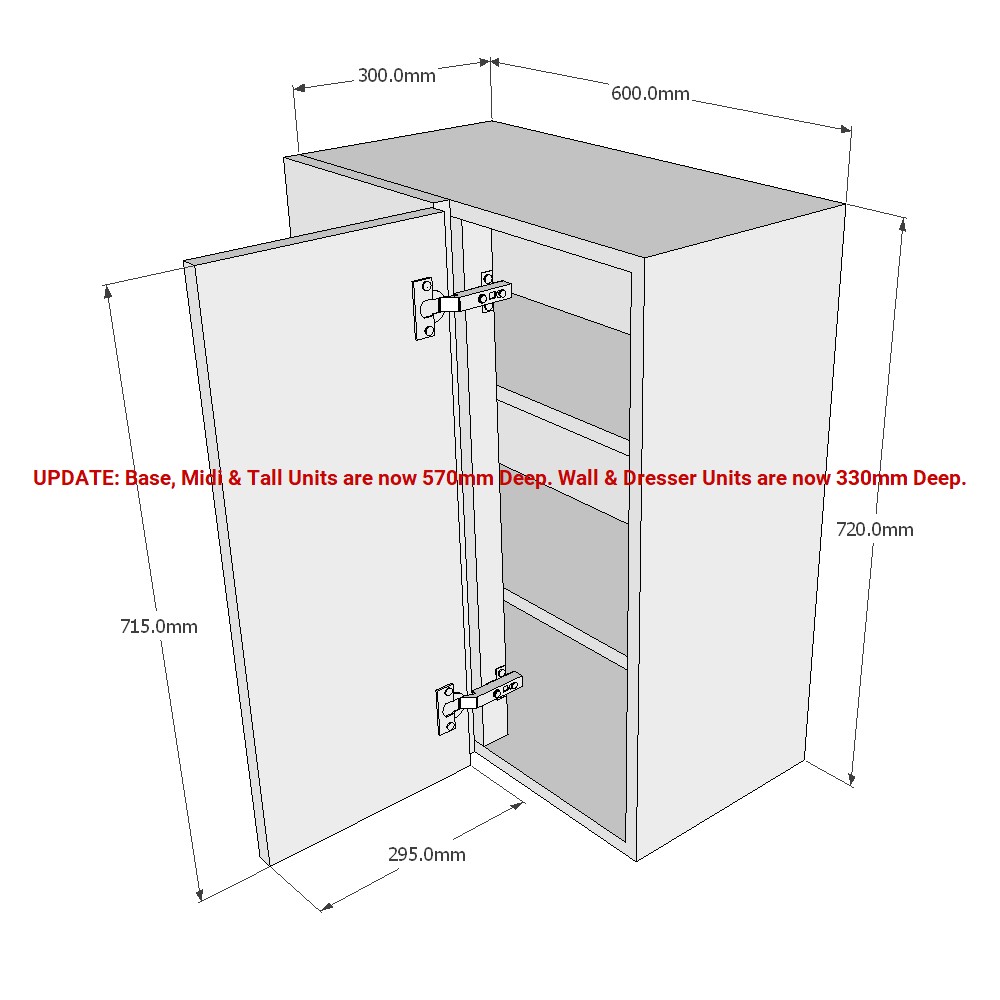 300.0mm

600.0mm

UPDATE: Base, Midi & Tall Units are now 570mm Deep. Wall & Dresser Units are now 330mm Deep.

720.0mm

715.0mm

295.0mm