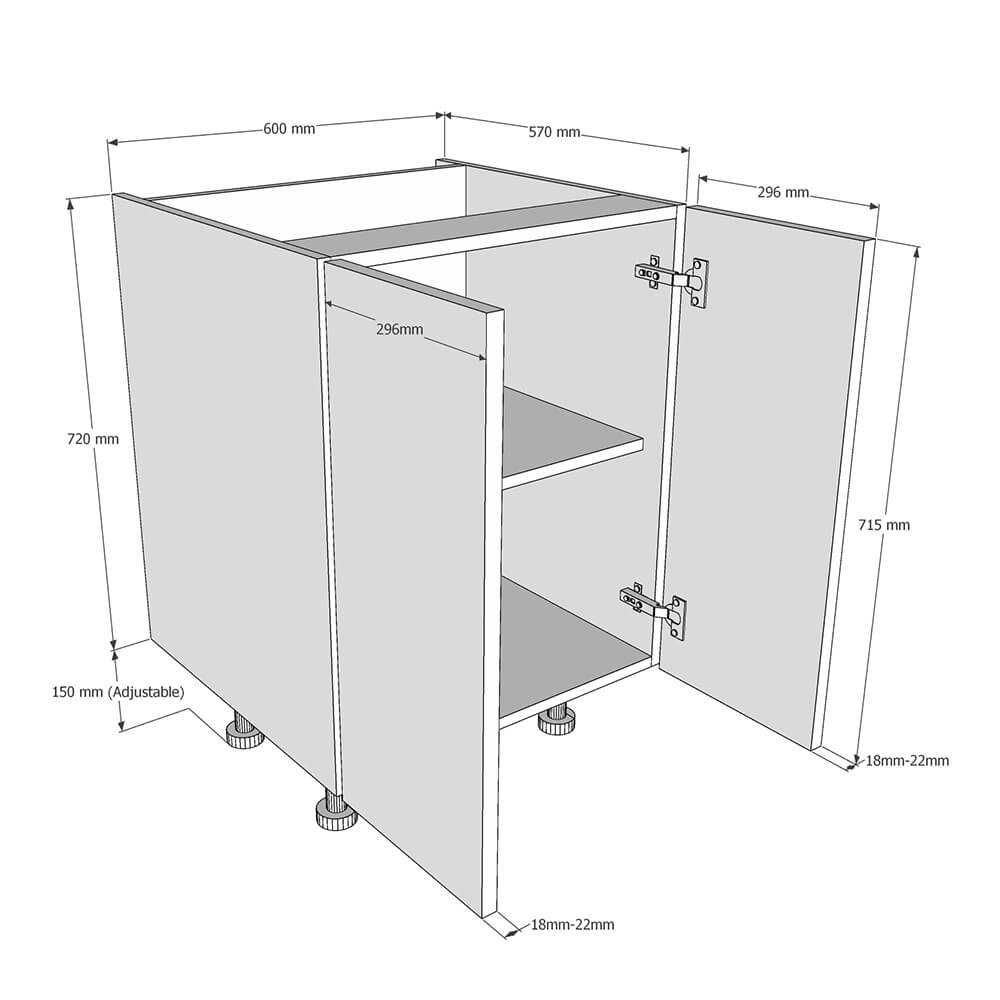 600 mm
570 mm
296 mm
296mm
720 mm
715 mm
150 mm (Adjustable)
18mm-22mm
18mm-22mm