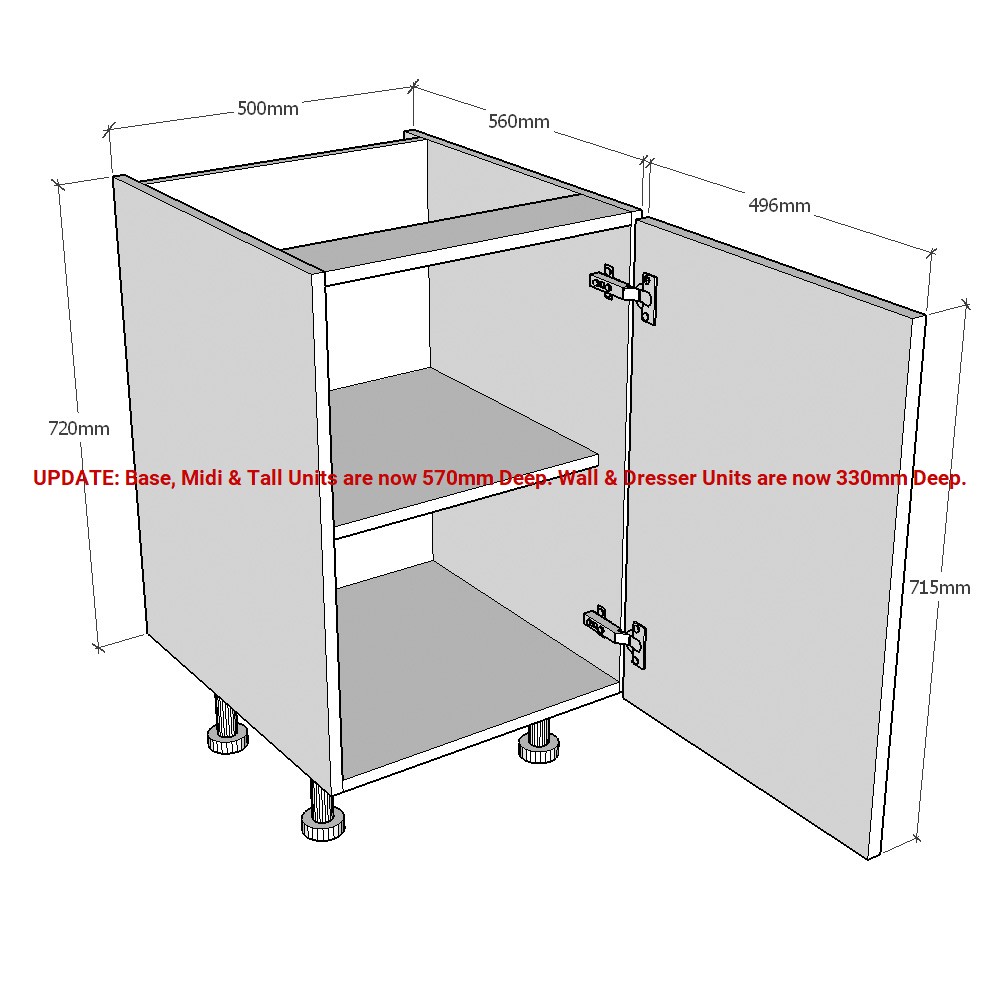 500mm

560mm

496mm

720mm

UPDATE: Base, Midi & Tall Units are now 570mm Deep. Wall & Dresser Units are now 330mm Deep.

715mm