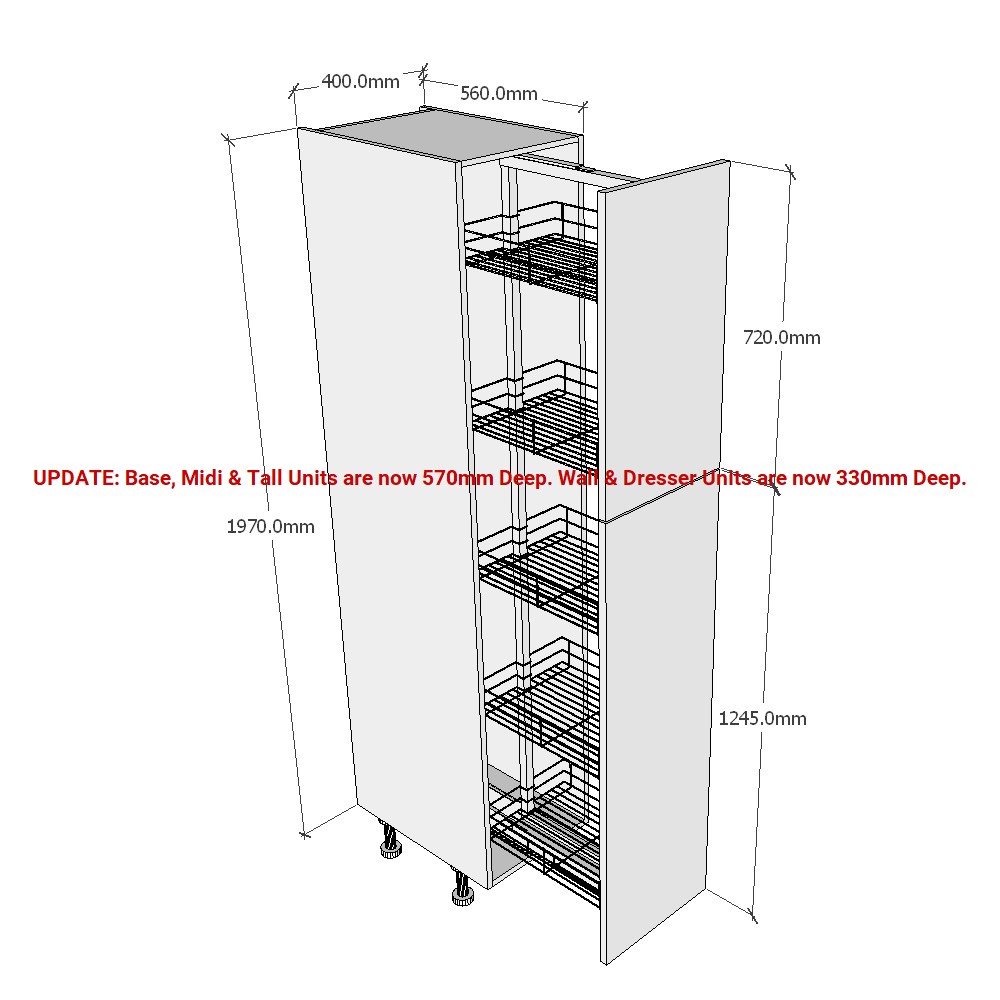 400.0mm
560.0mm
720.0mm
UPDATE: Base, Midi & Tall Units are now 570mm Deep. Wall & Dresser Units are now 330mm Deep.
1970.0mm
1245.0mm