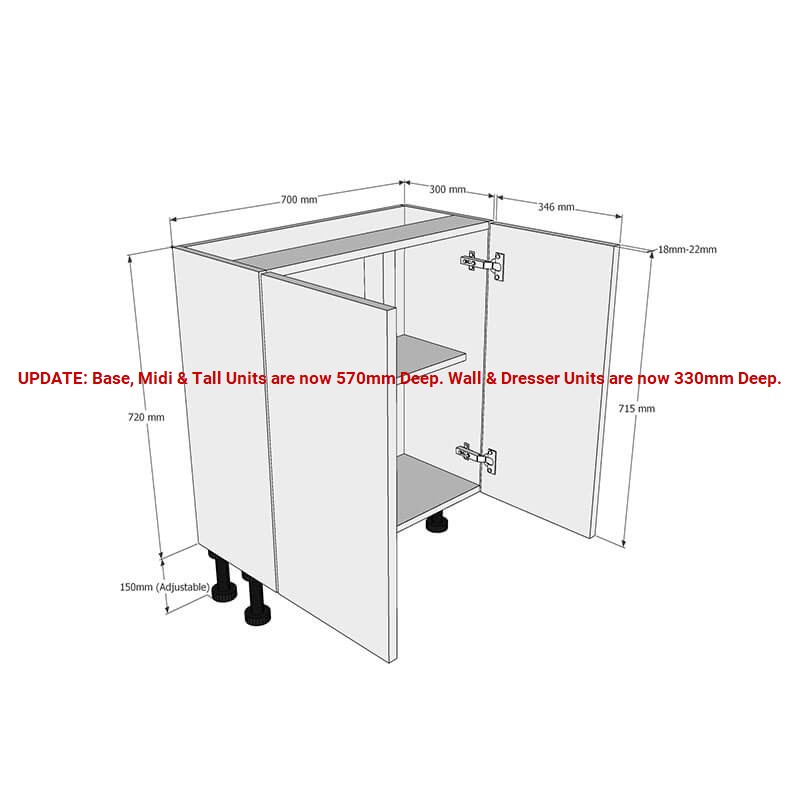 700 mm
300 mm
346 mm
18mm-22mm
UPDATE: Base, Midi & Tall Units are now 570mm Deep. Wall & Dresser Units are now 330mm Deep.
720 mm
715 mm
150mm (Adjustable)