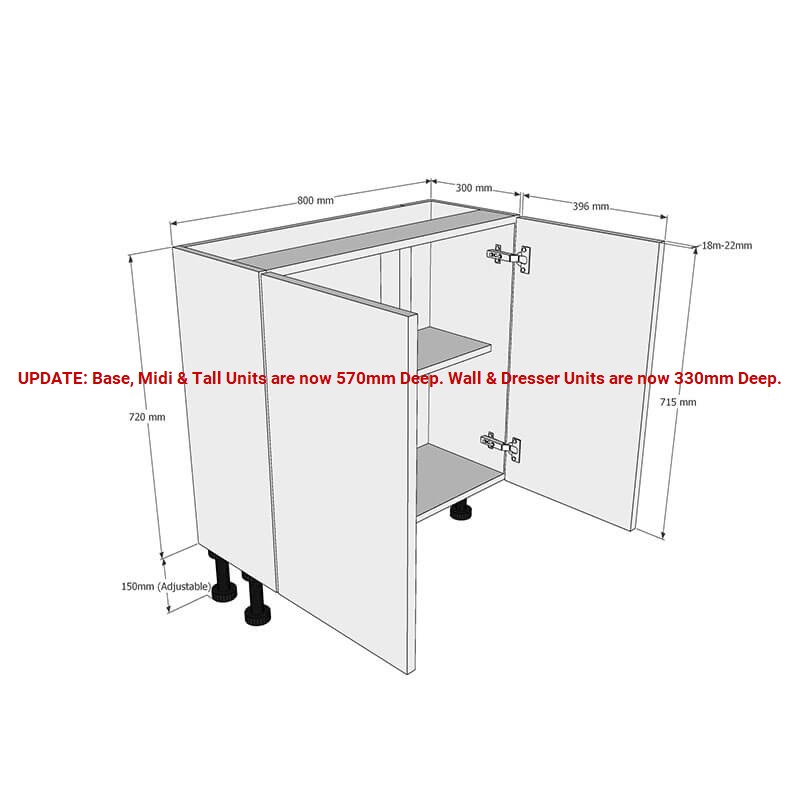 800 mm
300 mm
396 mm
18m-22mm
UPDATE: Base, Midi & Tall Units are now 570mm Deep. Wall & Dresser Units are now 330mm Deep.
720 mm
715 mm
150mm (Adjustable)