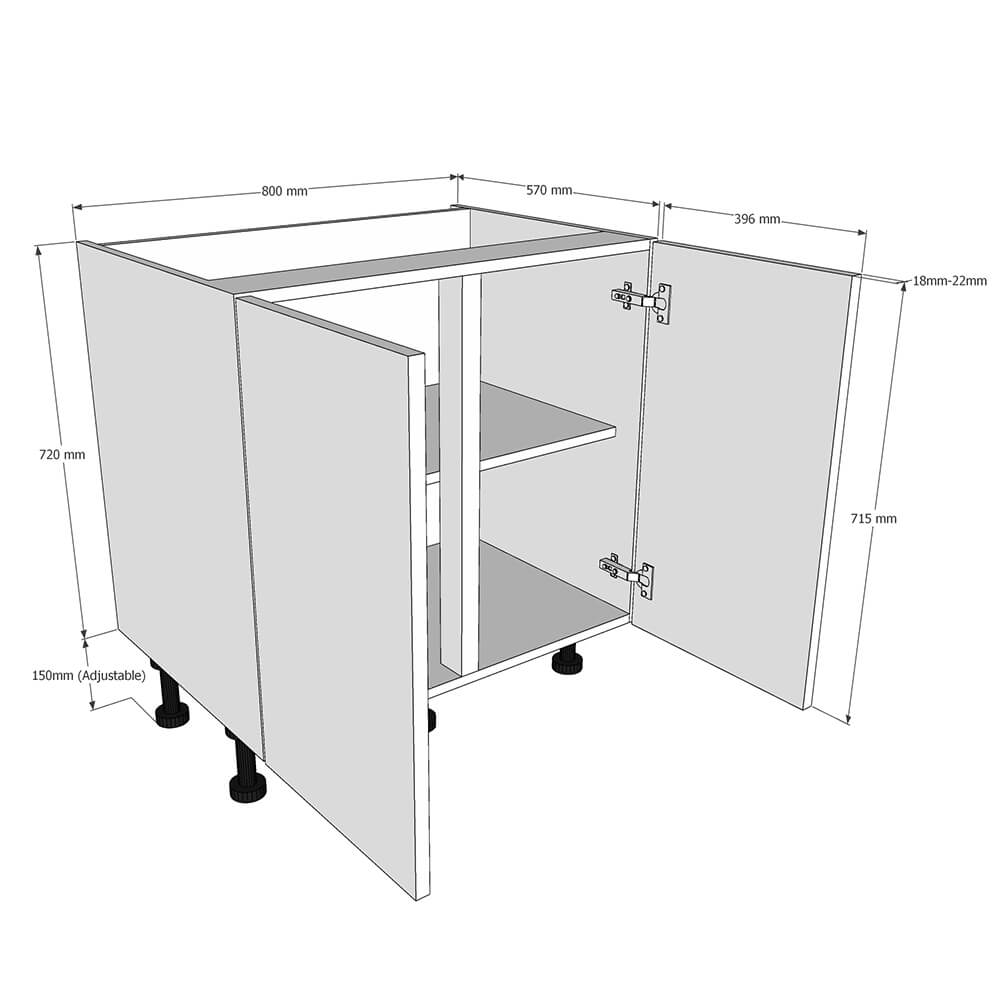 800 mm
570 mm
396 mm
18mm-22mm
720 mm
715 mm
150mm (Adjustable)