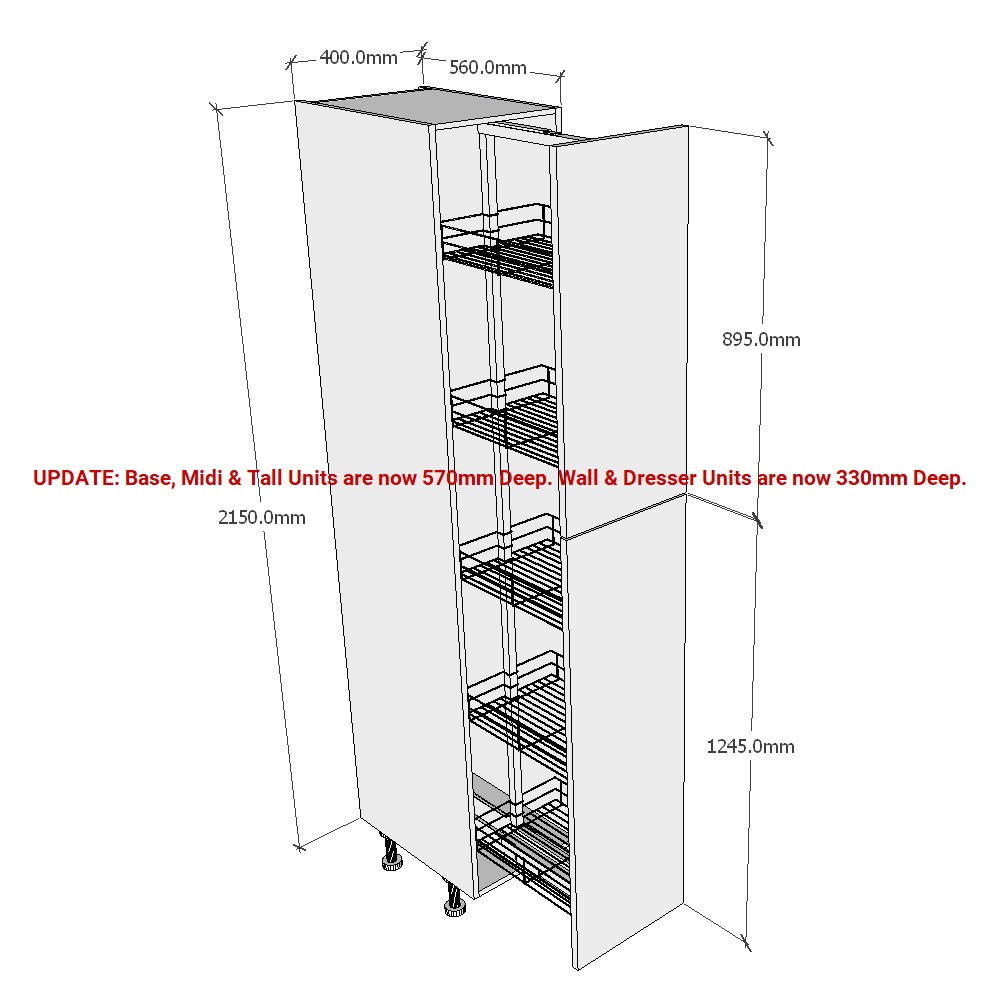 400.0mm

560.0mm

895.0mm

UPDATE: Base, Midi & Tall Units are now 570mm Deep. Wall & Dresser Units are now 330mm Deep.

2150.0mm

1245.0mm