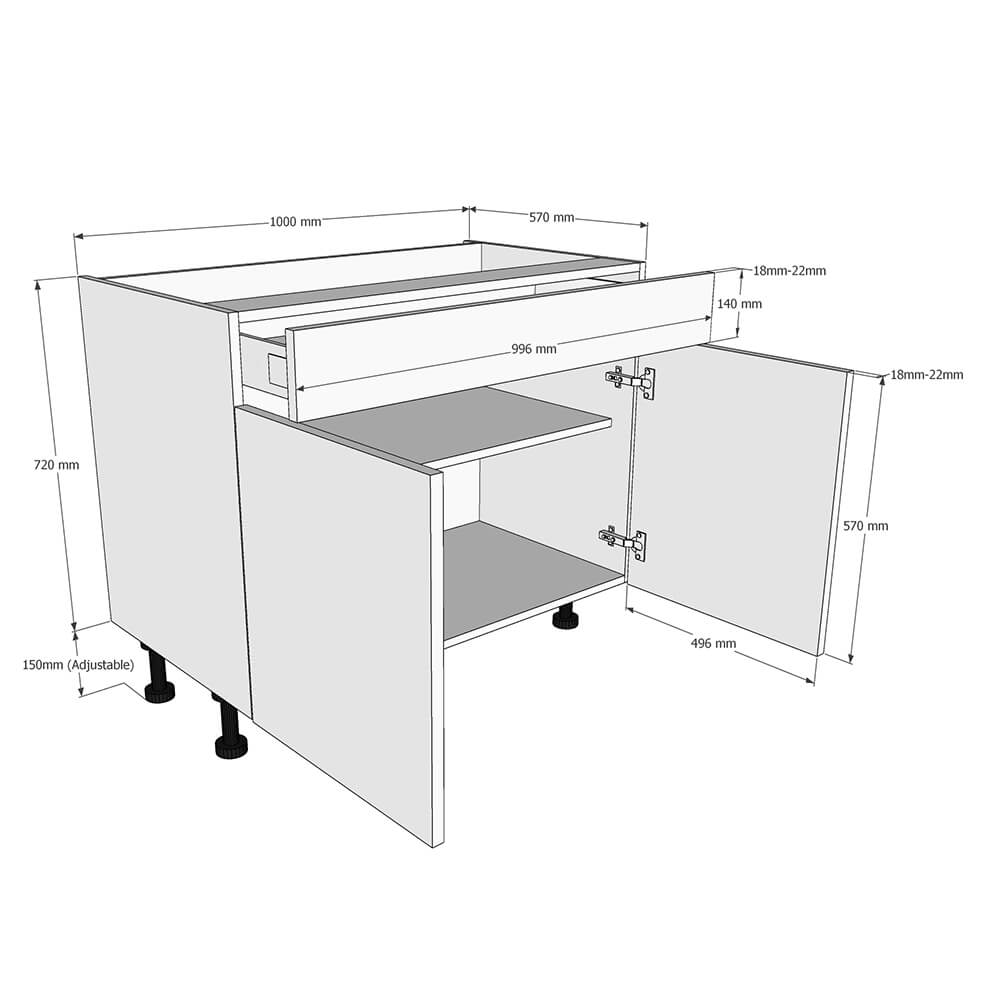 1000 mm
570 mm
18mm-22mm
140 mm
996 mm
18mm-22mm
720 mm
570 mm
496 mm
150mm (Adjustable)