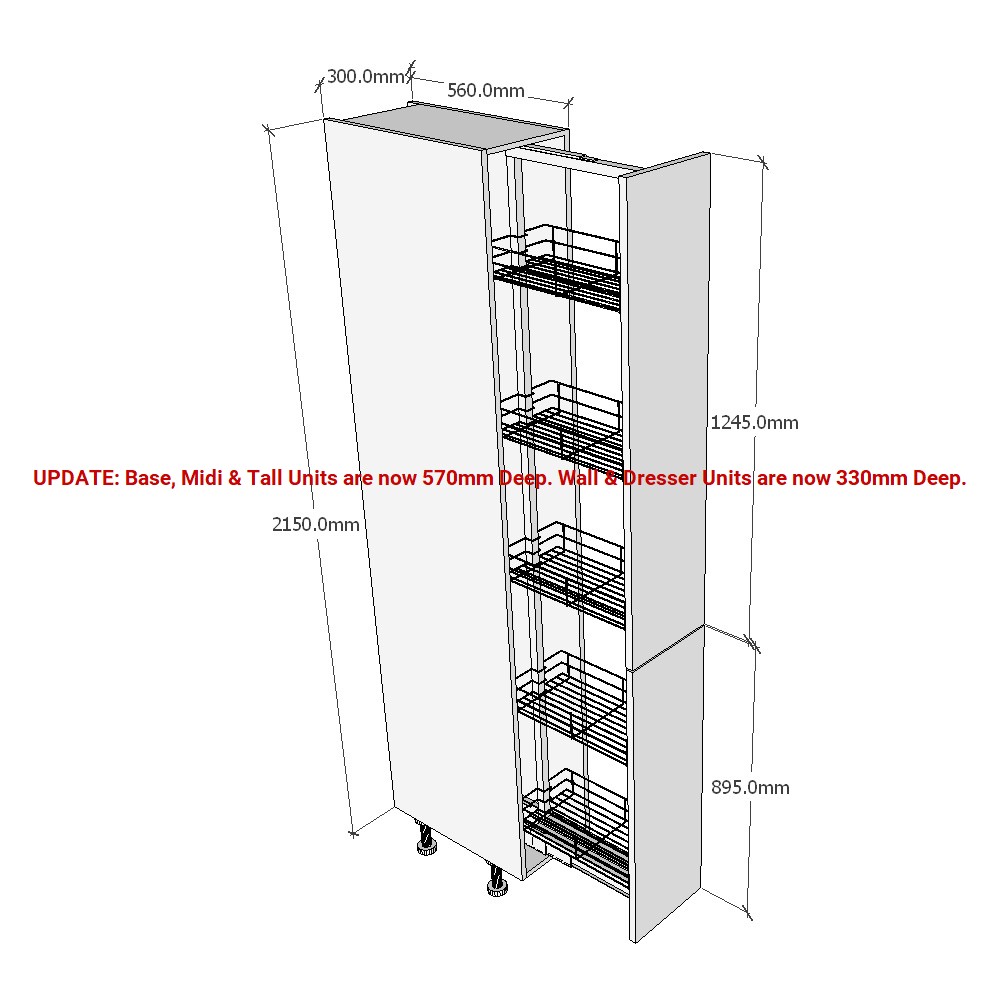 300.0mm

560.0mm

1245.0mm

UPDATE: Base, Midi & Tall Units are now 570mm Deep. Wall & Dresser Units are now 330mm Deep.

2150.0mm

895.0mm