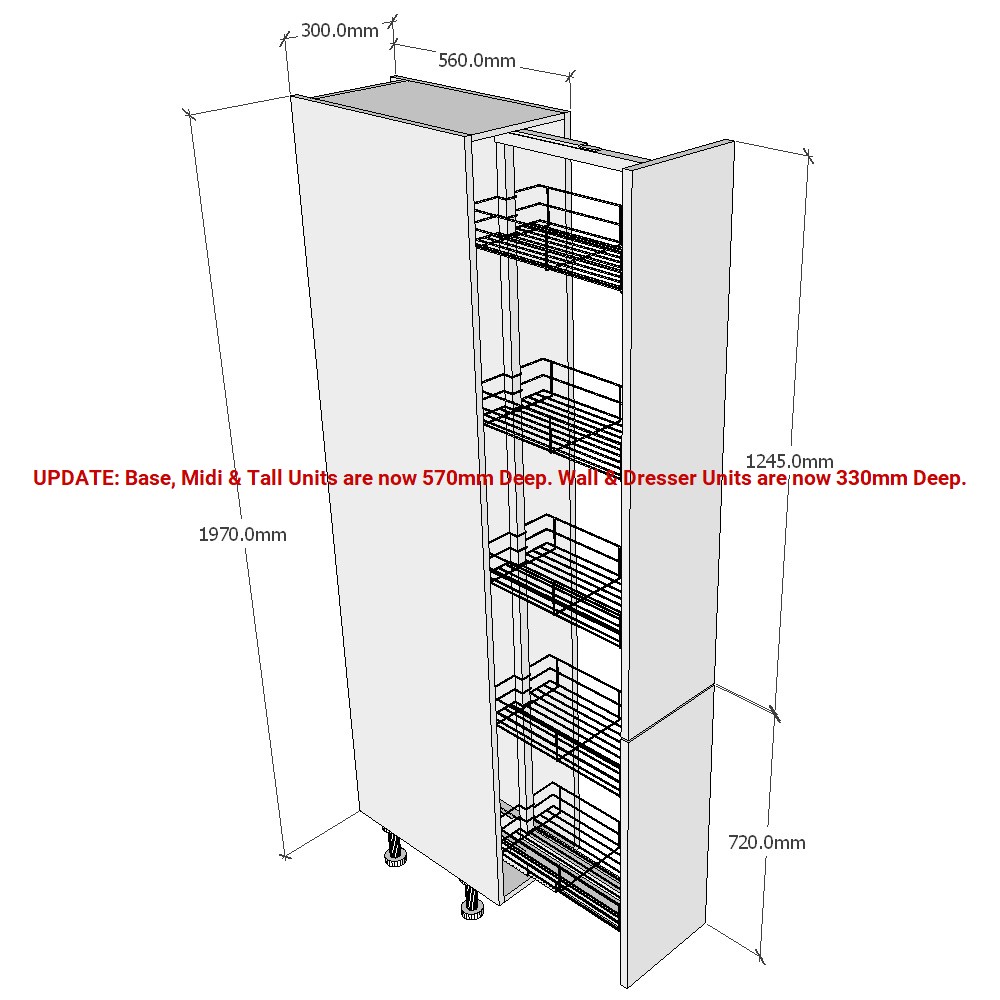 300.0mm
560.0mm
1245.0mm
UPDATE: Base, Midi & Tall Units are now 570mm Deep. Wall & Dresser Units are now 330mm Deep.
1970.0mm
720.0mm