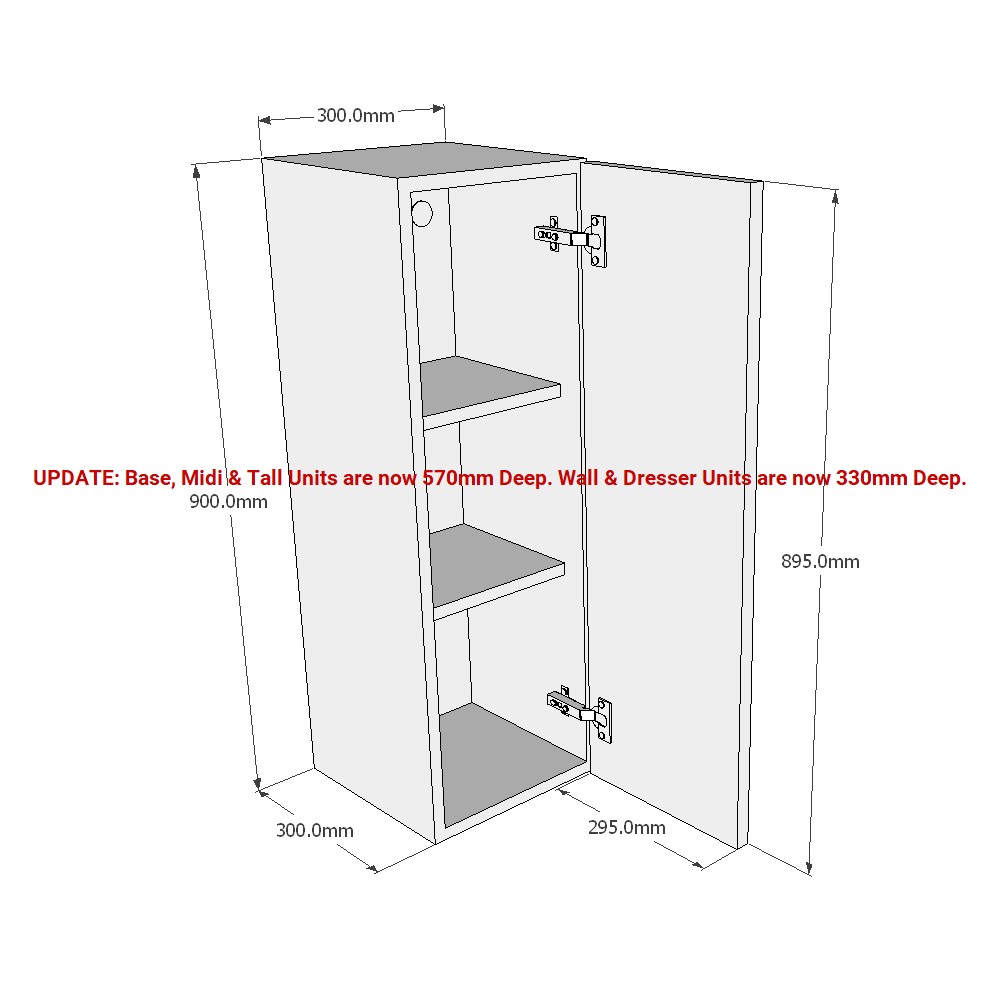 300.0mm

UPDATE: Base, Midi & Tall Units are now 570mm Deep. Wall & Dresser Units are now 330mm Deep.

900.0mm

895.0mm

300.0mm

295.0mm