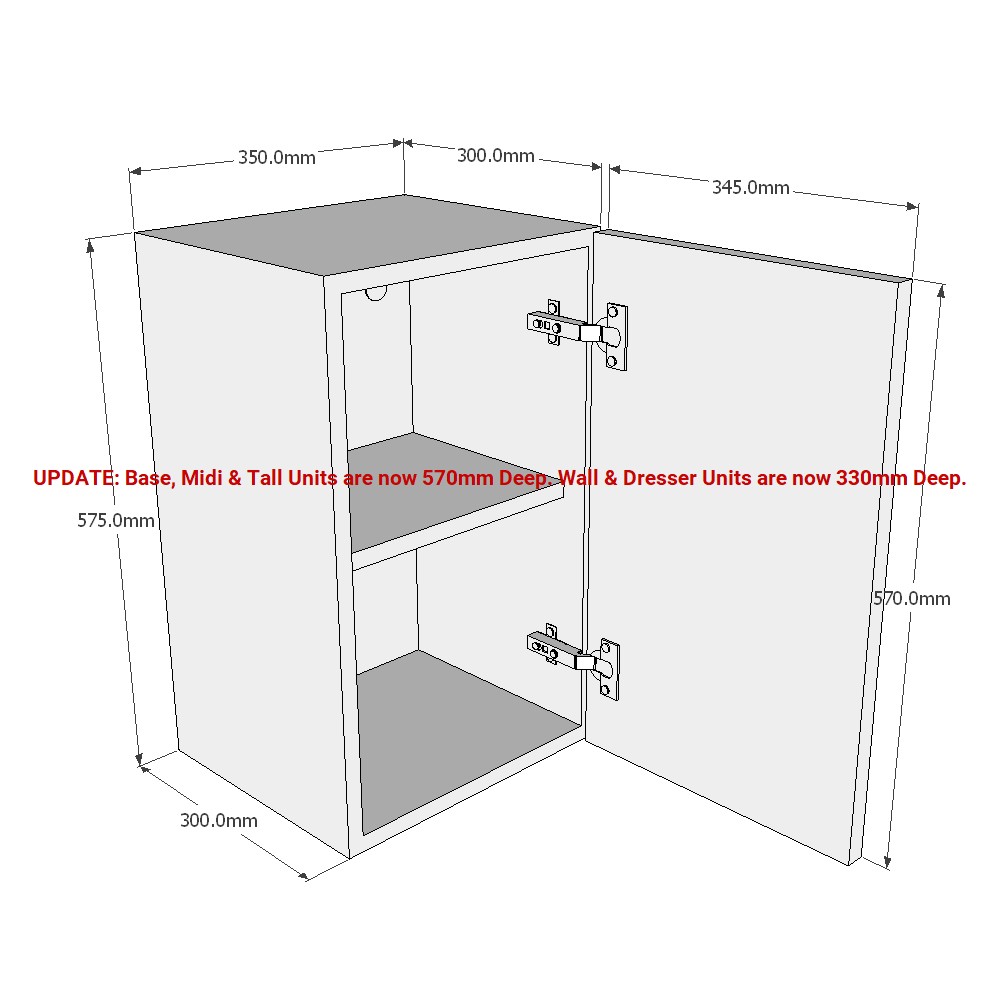 350.0mm
300.0mm
345.0mm

UPDATE: Base, Midi & Tall Units are now 570mm Deep. Wall & Dresser Units are now 330mm Deep.

575.0mm
570.0mm
300.0mm