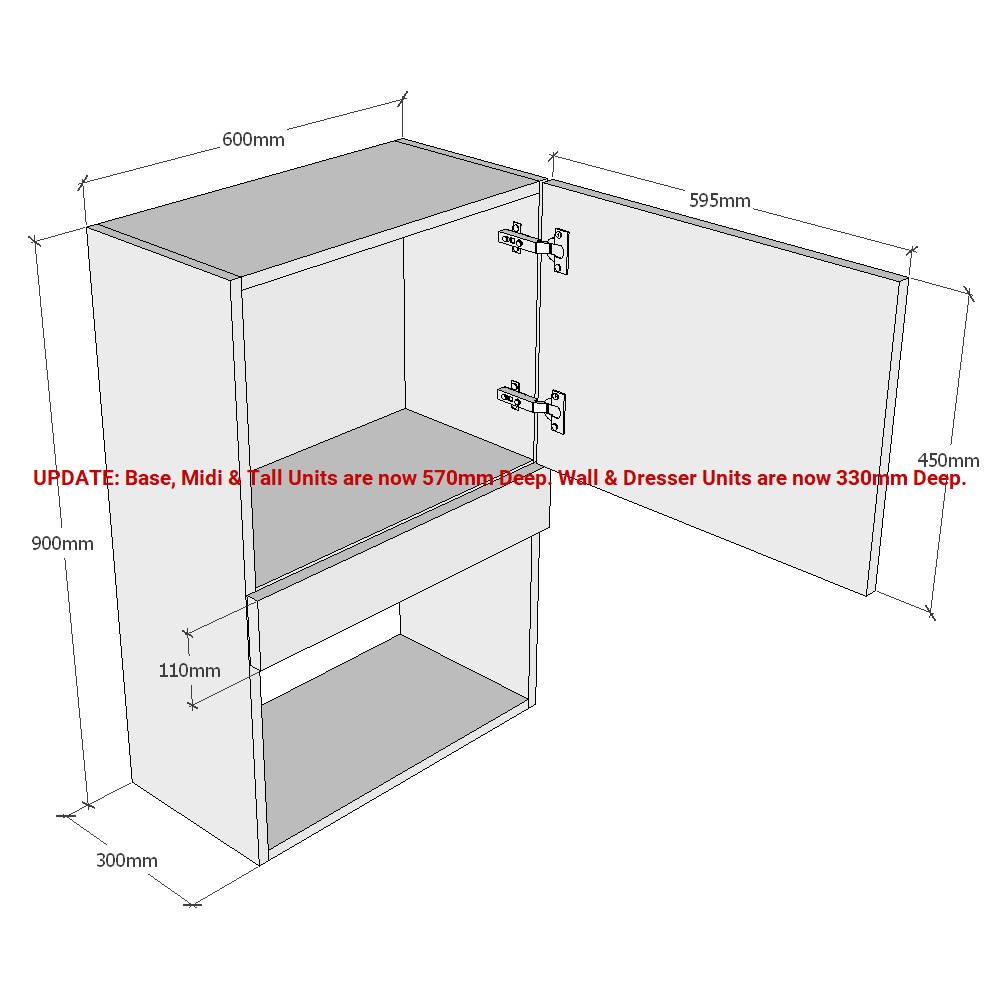 600mm

595mm

450mm

UPDATE: Base, Midi & Tall Units are now 570mm Deep. Wall & Dresser Units are now 330mm Deep.

900mm

110mm

300mm