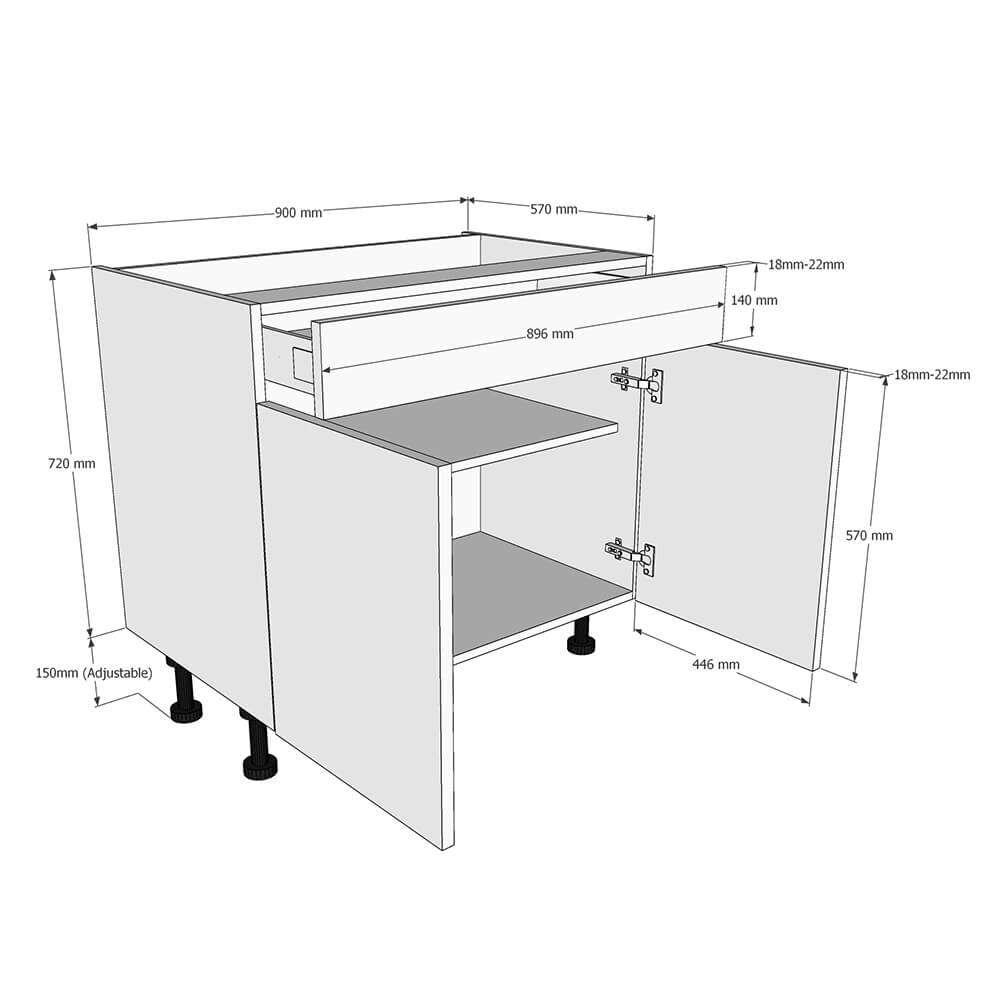 900 mm
570 mm
18mm-22mm
140 mm
896 mm
18mm-22mm
720 mm
570 mm
150mm (Adjustable)
446 mm