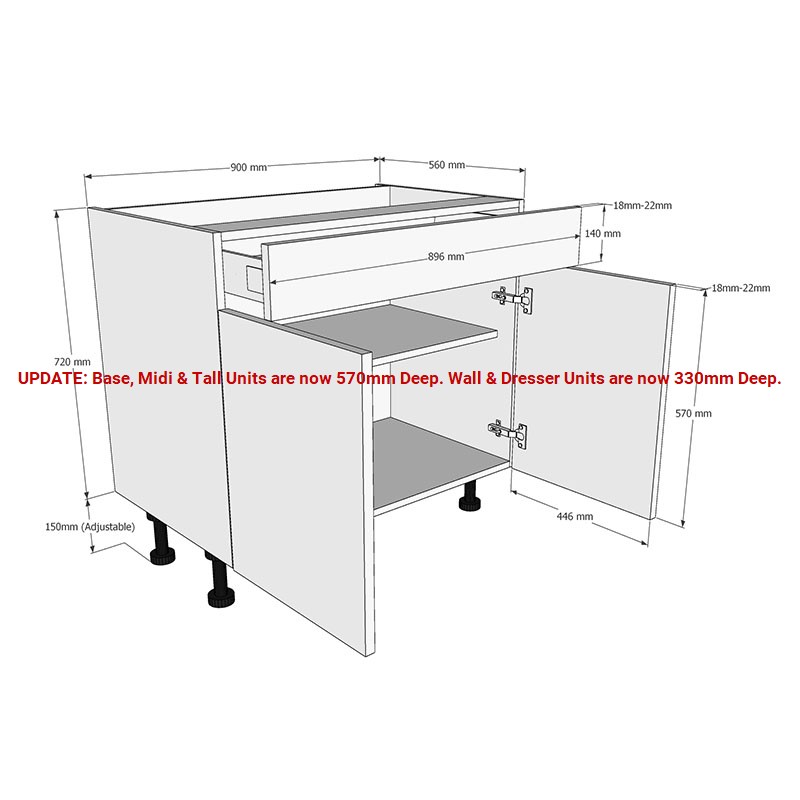 900 mm
560 mm
18mm-22mm
140 mm
896 mm
18mm-22mm
720 mm
UPDATE: Base, Midi & Tall Units are now 570mm Deep. Wall & Dresser Units are now 330mm Deep.
570 mm
446 mm
150mm (Adjustable)