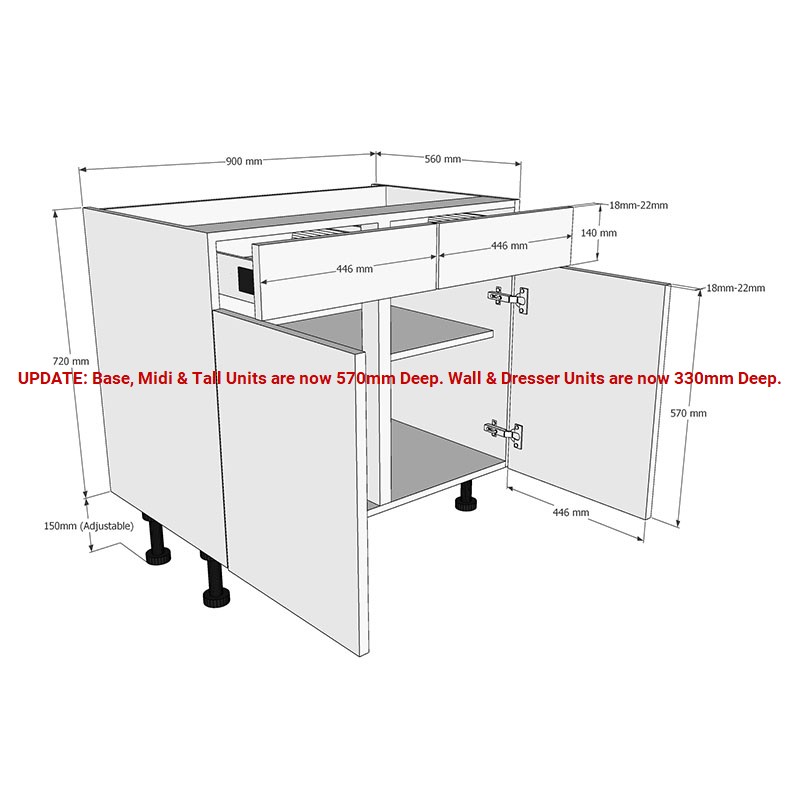 900 mm

560 mm

18mm-22mm

140 mm

446 mm

446 mm

18mm-22mm

720 mm

UPDATE: Base, Midi & Tall Units are now 570mm Deep. Wall & Dresser Units are now 330mm Deep.

570 mm

446 mm

150mm (Adjustable)