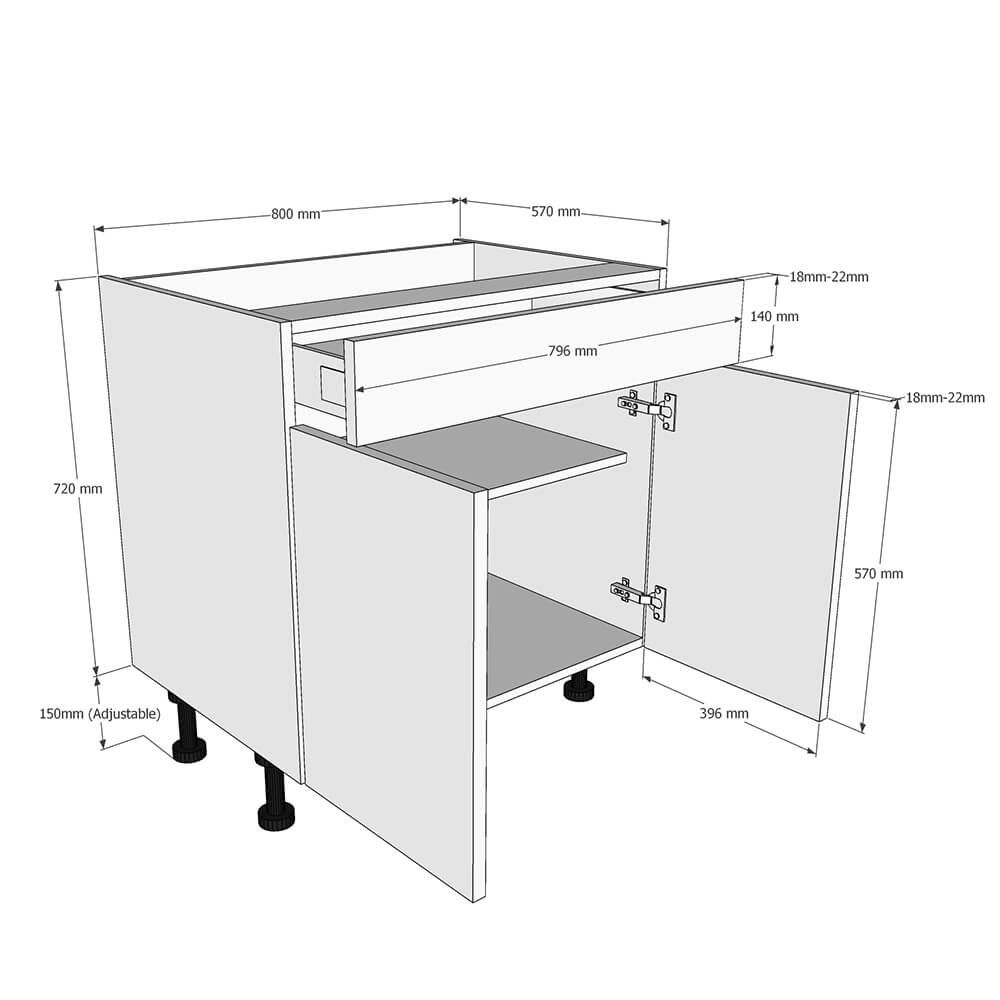 800 mm
570 mm
18mm-22mm
140 mm
796 mm
18mm-22mm
720 mm
570 mm
150mm (Adjustable)
396 mm