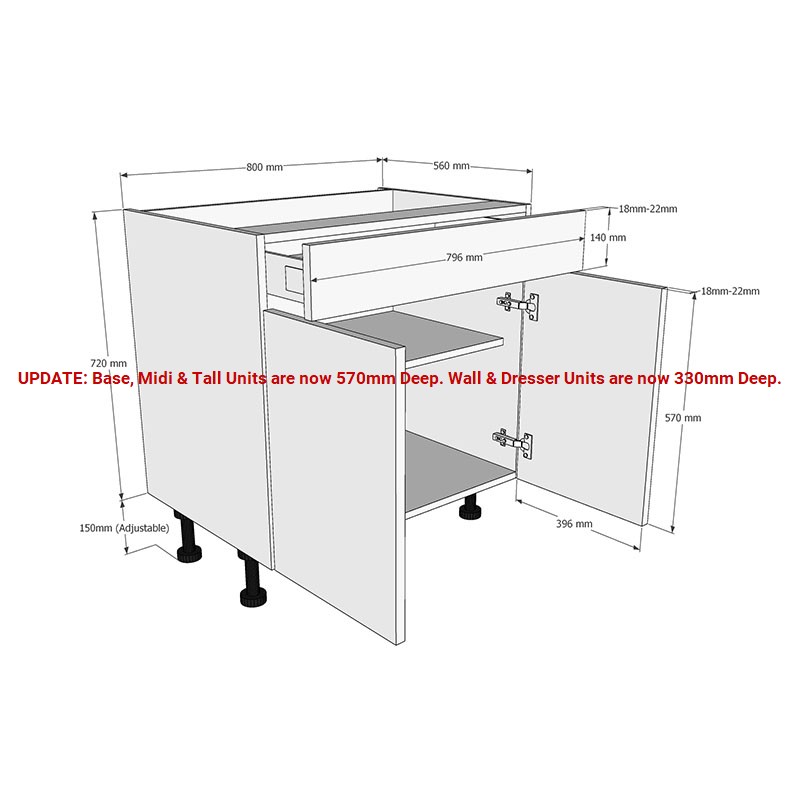 800 mm
560 mm
18mm-22mm
140 mm
796 mm
18mm-22mm
720 mm
UPDATE: Base, Midi & Tall Units are now 570mm Deep. Wall & Dresser Units are now 330mm Deep.
570 mm
150mm (Adjustable)
396 mm