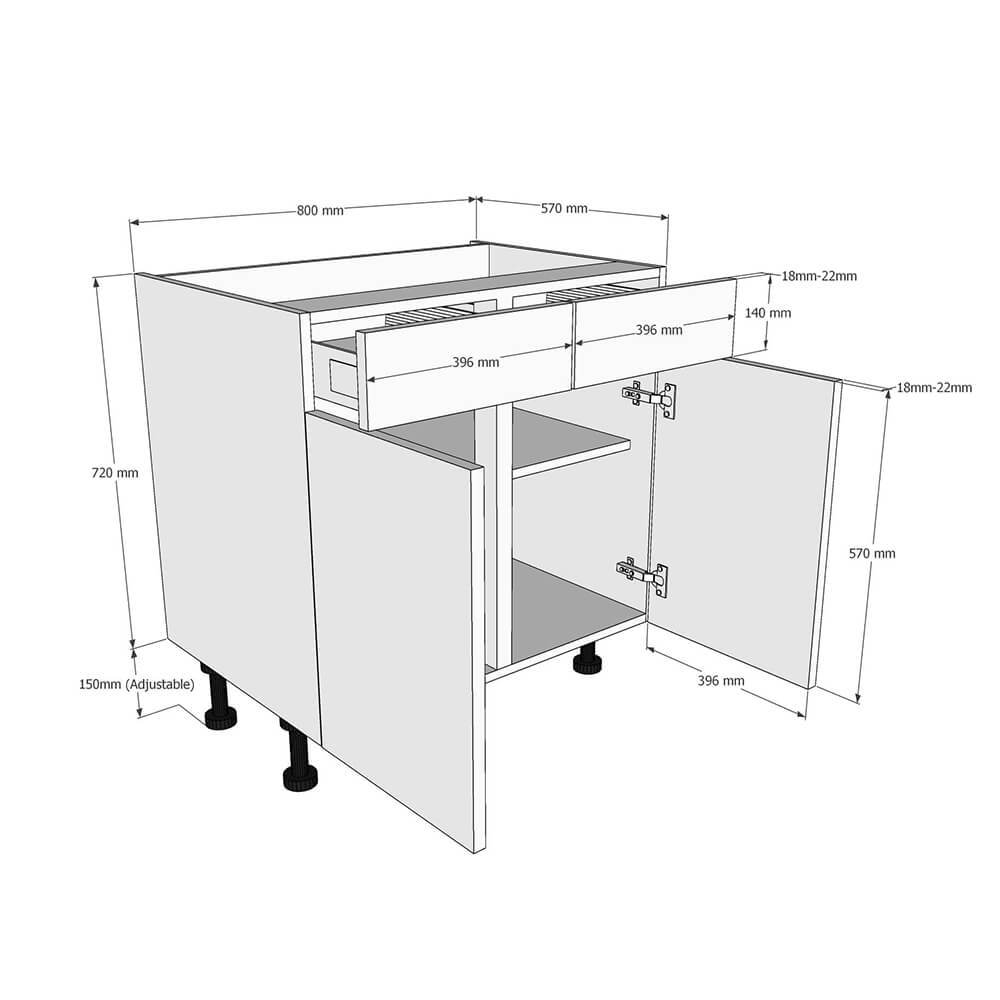 800 mm
570 mm
18mm-22mm
140 mm
396 mm
396 mm
18mm-22mm
720 mm
570 mm
150mm (Adjustable)
396 mm