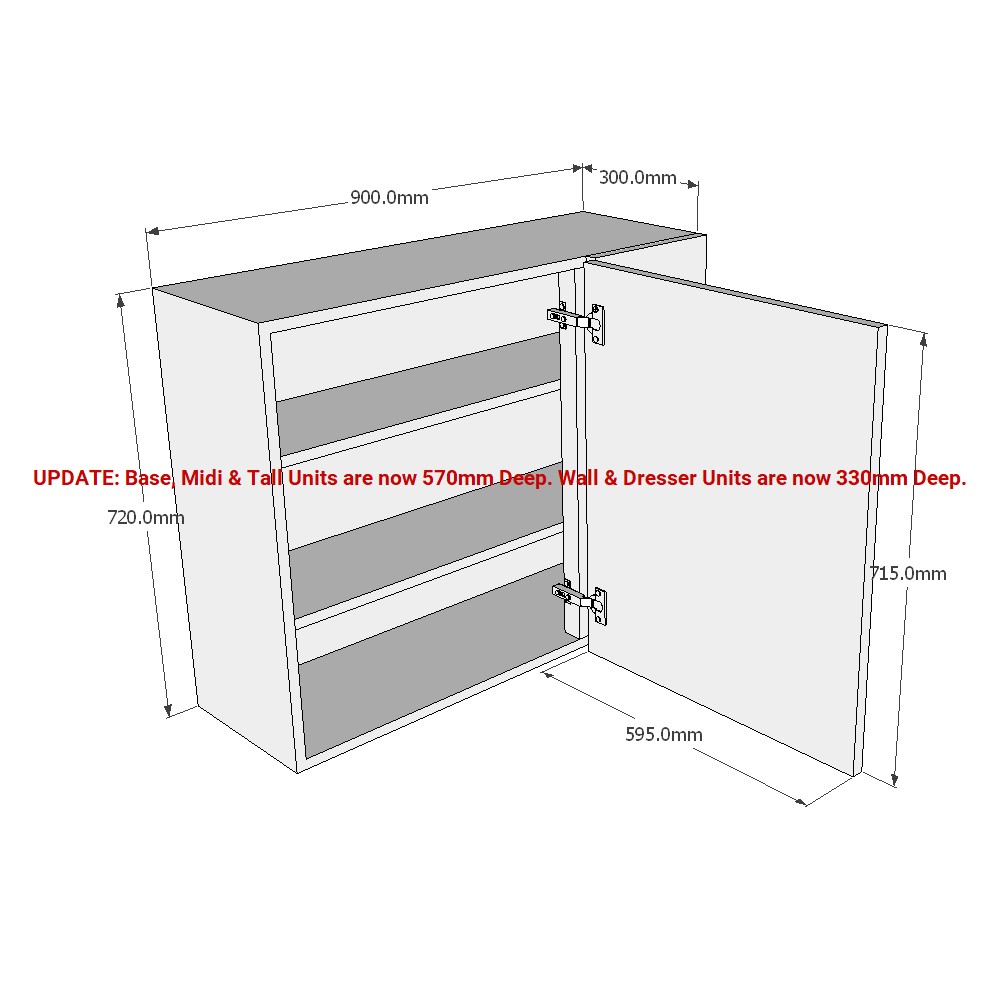 900.0mm
300.0mm
UPDATE: Base, Midi & Tall Units are now 570mm Deep. Wall & Dresser Units are now 330mm Deep.
720.0mm
715.0mm
595.0mm