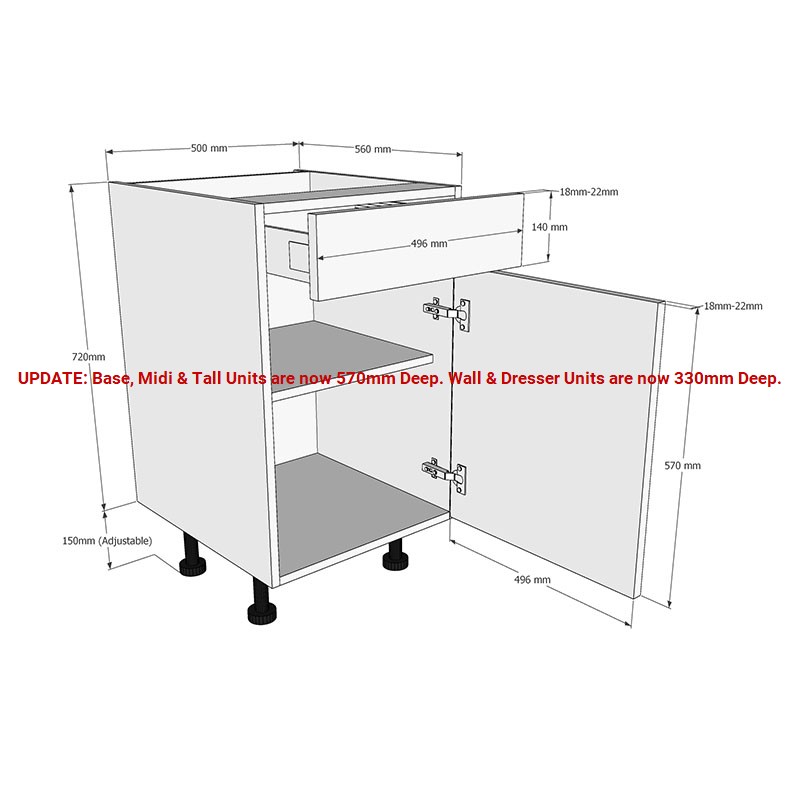 500 mm
560 mm
18mm-22mm
140 mm
496 mm
18mm-22mm
720mm
UPDATE: Base, Midi & Tall Units are now 570mm Deep. Wall & Dresser Units are now 330mm Deep.
570 mm
150mm (Adjustable)
496 mm