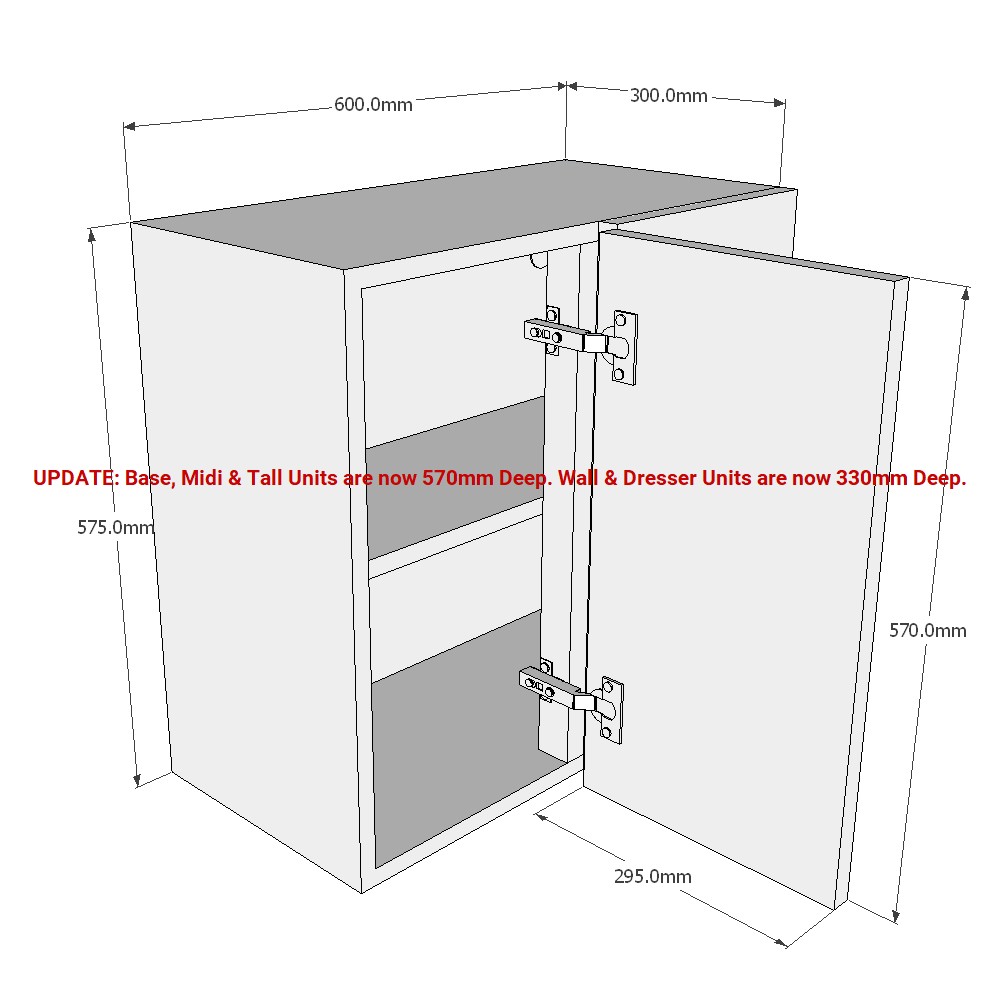 600.0mm
300.0mm
UPDATE: Base, Midi & Tall Units are now 570mm Deep. Wall & Dresser Units are now 330mm Deep.
575.0mm
570.0mm
295.0mm