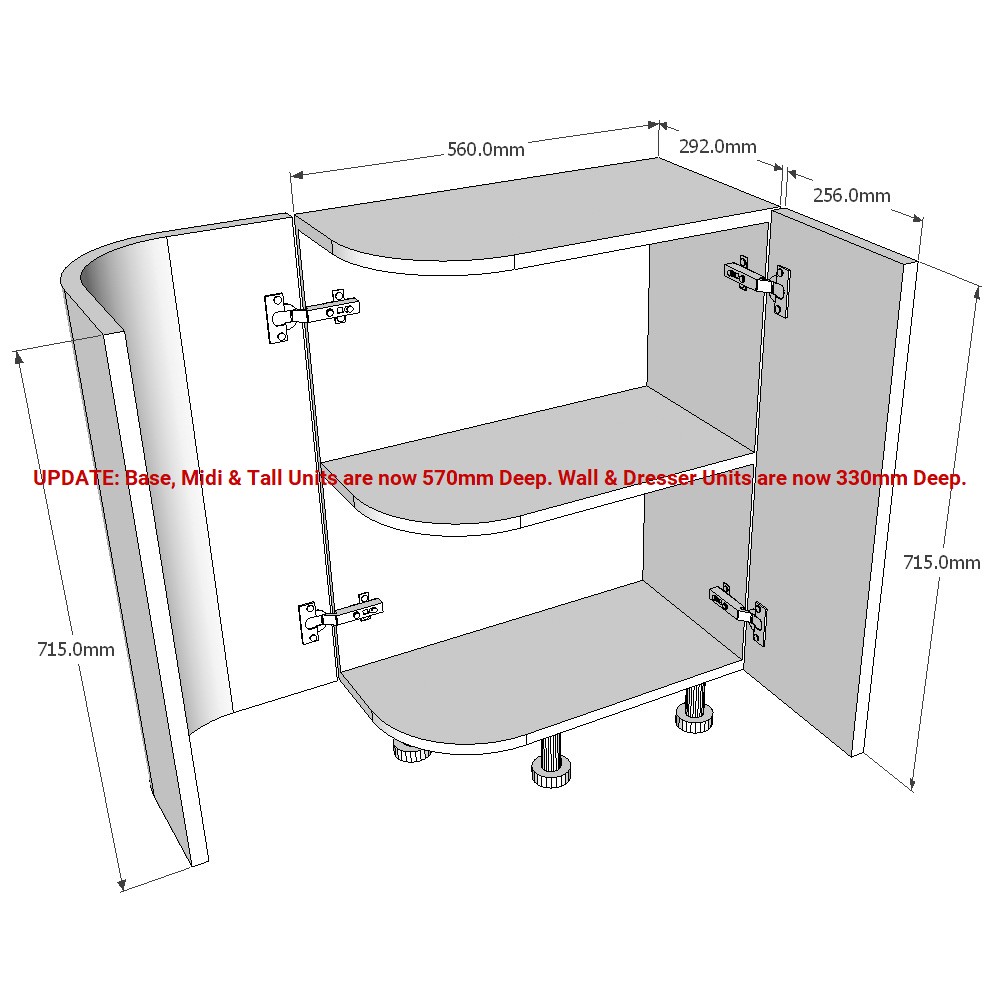 560.0mm

292.0mm

256.0mm

UPDATE: Base, Midi & Tall Units are now 570mm Deep. Wall & Dresser Units are now 330mm Deep.

715.0mm

715.0mm