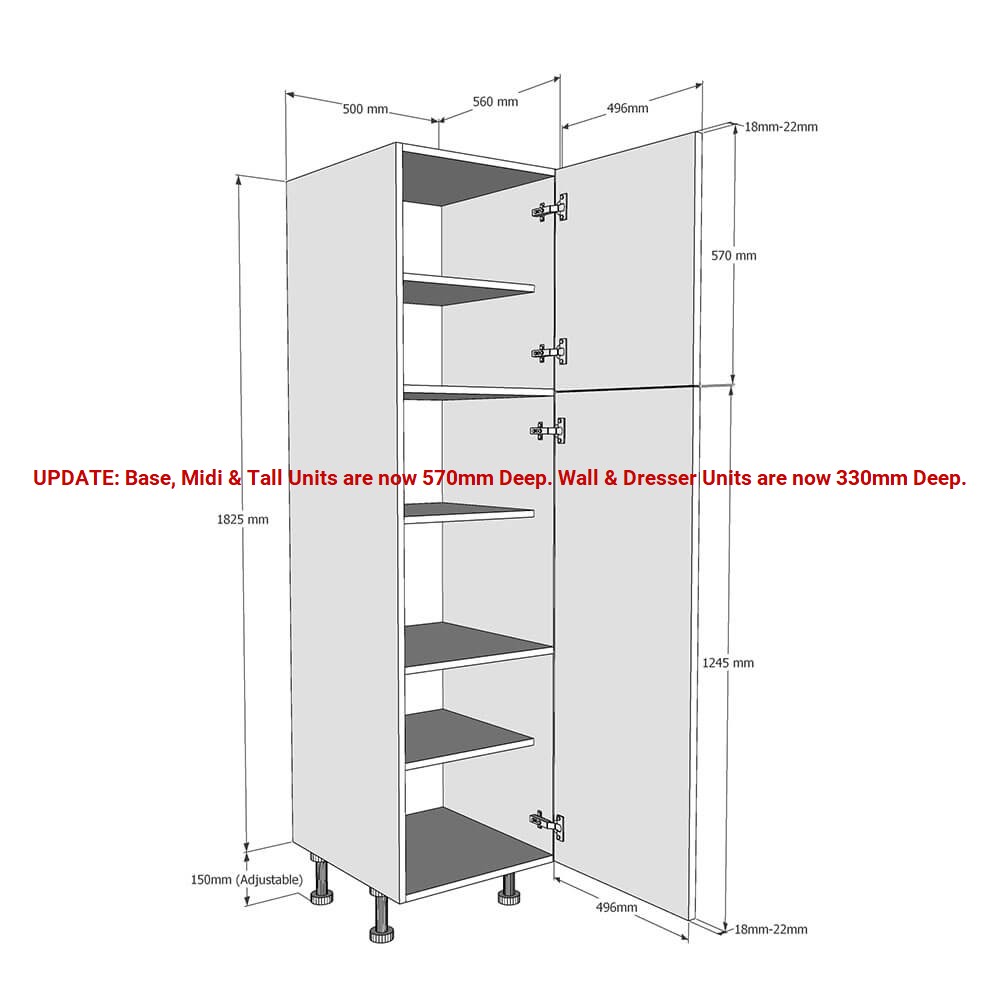 500 mm

560 mm

496mm

18mm-22mm

570 mm

UPDATE: Base, Midi & Tall Units are now 570mm Deep. Wall & Dresser Units are now 330mm Deep.

1825 mm

1245 mm

150mm (Adjustable)

496mm

18mm-22mm