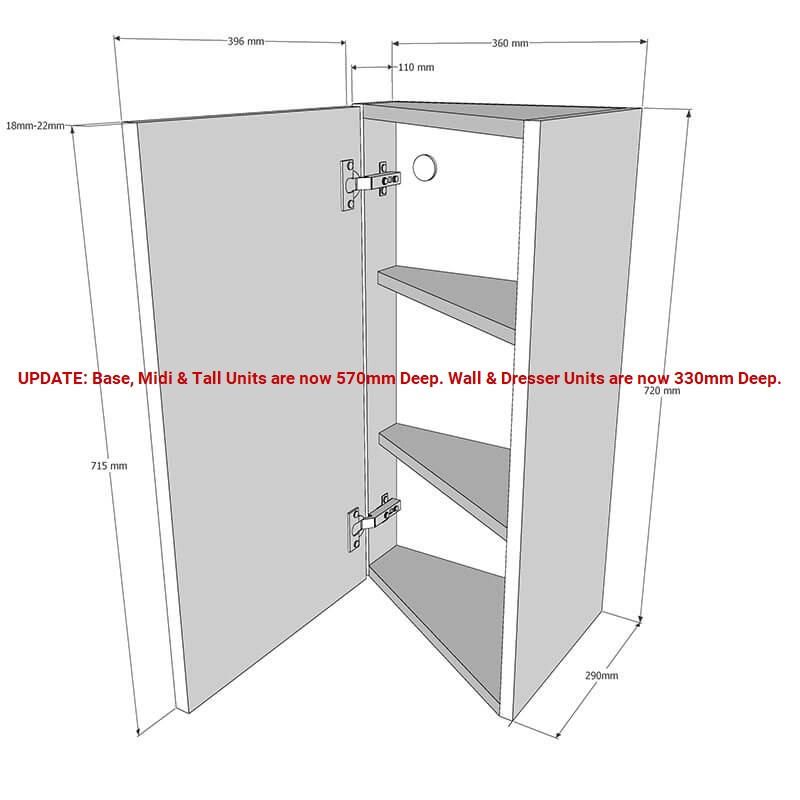 396 mm
360 mm
110 mm
18mm-22mm
UPDATE: Base, Midi & Tall Units are now 570mm Deep. Wall & Dresser Units are now 330mm Deep.
720 mm
715 mm
290mm