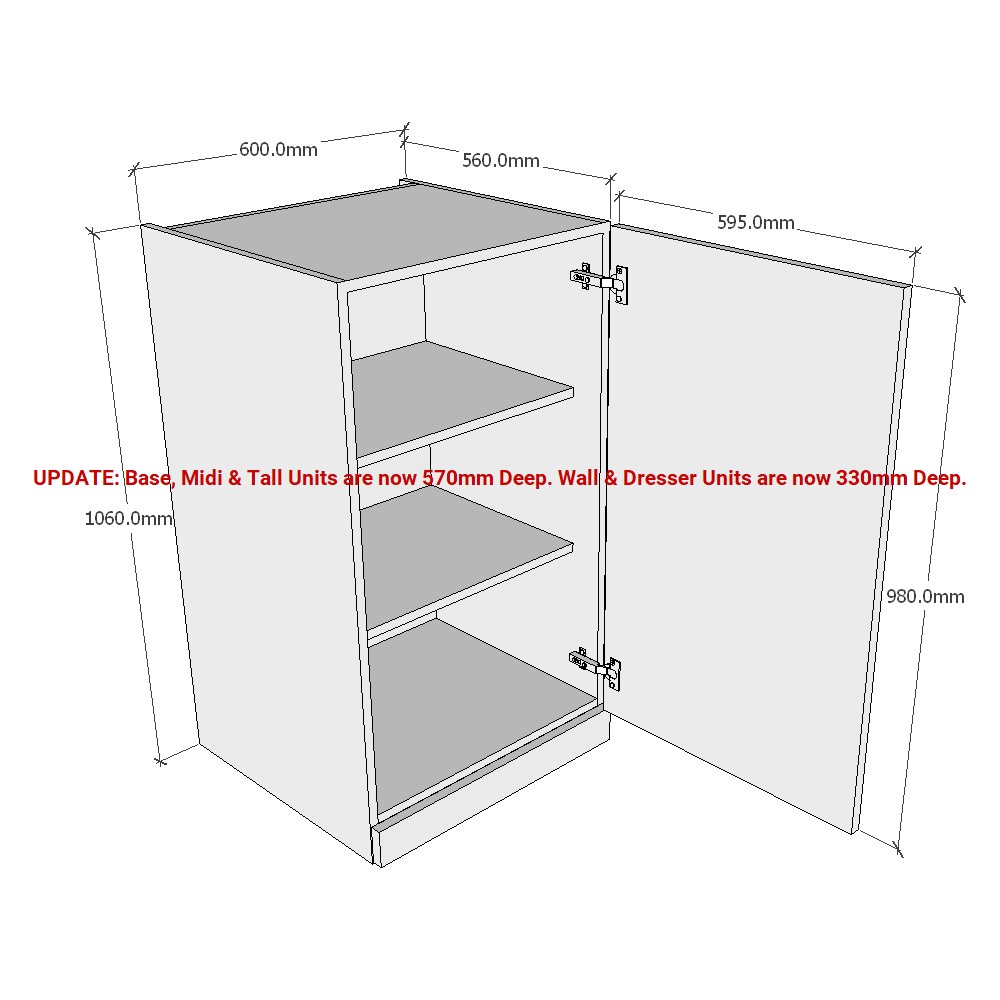 600.0mm

560.0mm

595.0mm

UPDATE: Base, Midi & Tall Units are now 570mm Deep. Wall & Dresser Units are now 330mm Deep.

1060.0mm

980.0mm