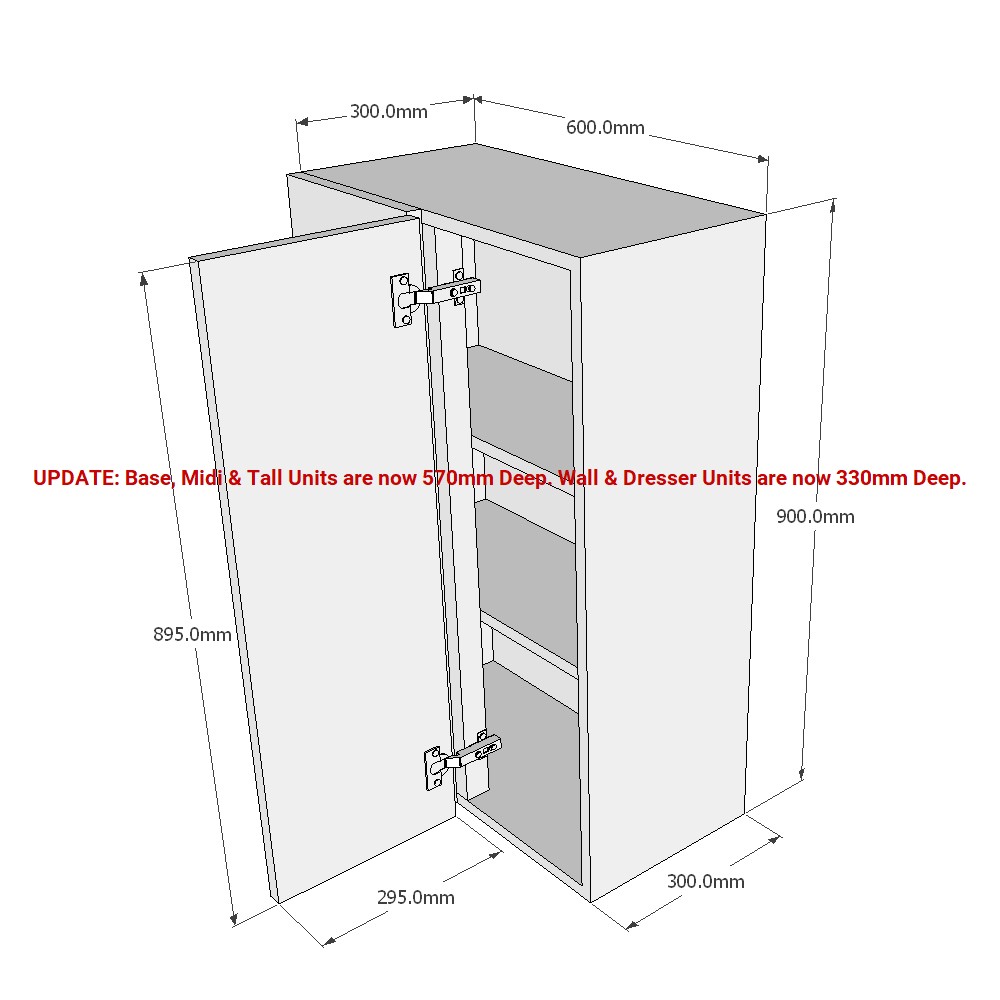 300.0mm

600.0mm

UPDATE: Base, Midi & Tall Units are now 570mm Deep. Wall & Dresser Units are now 330mm Deep.

900.0mm

895.0mm

295.0mm

300.0mm