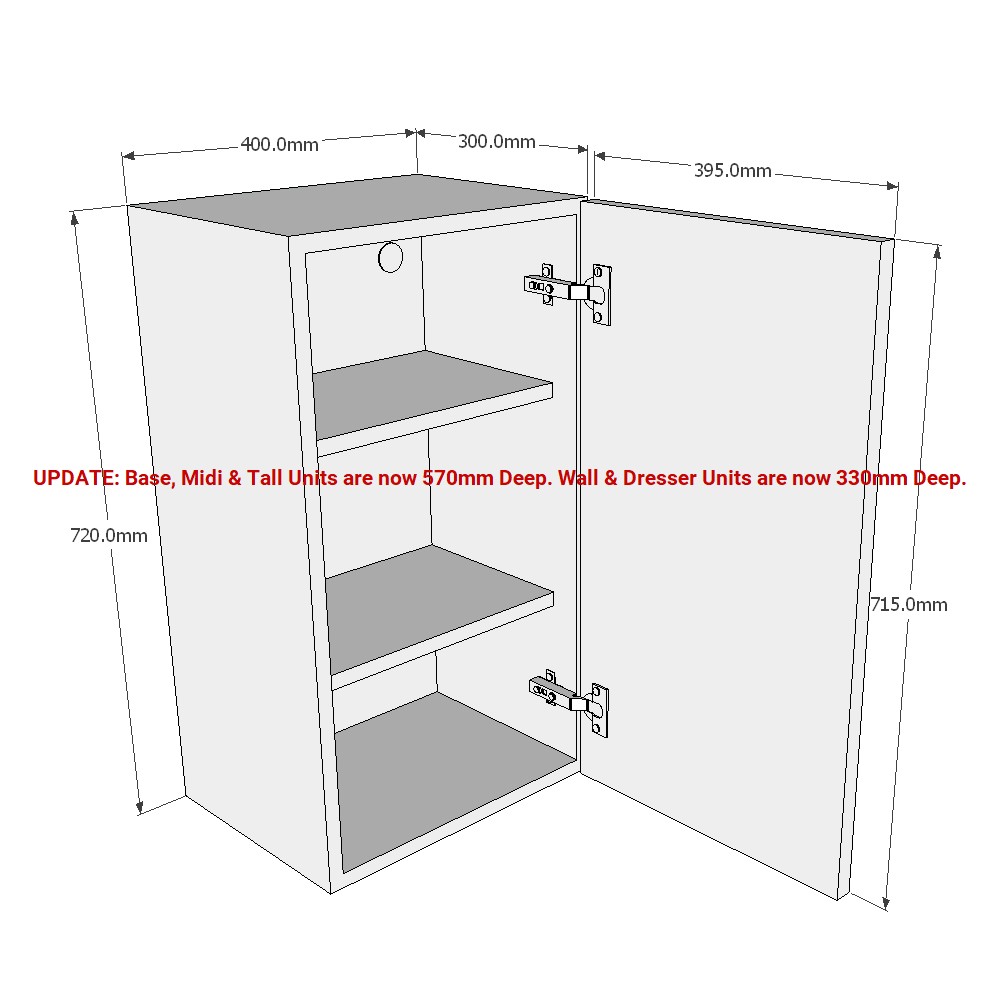 400.0mm
300.0mm
395.0mm

UPDATE: Base, Midi & Tall Units are now 570mm Deep. Wall & Dresser Units are now 330mm Deep.

720.0mm

715.0mm