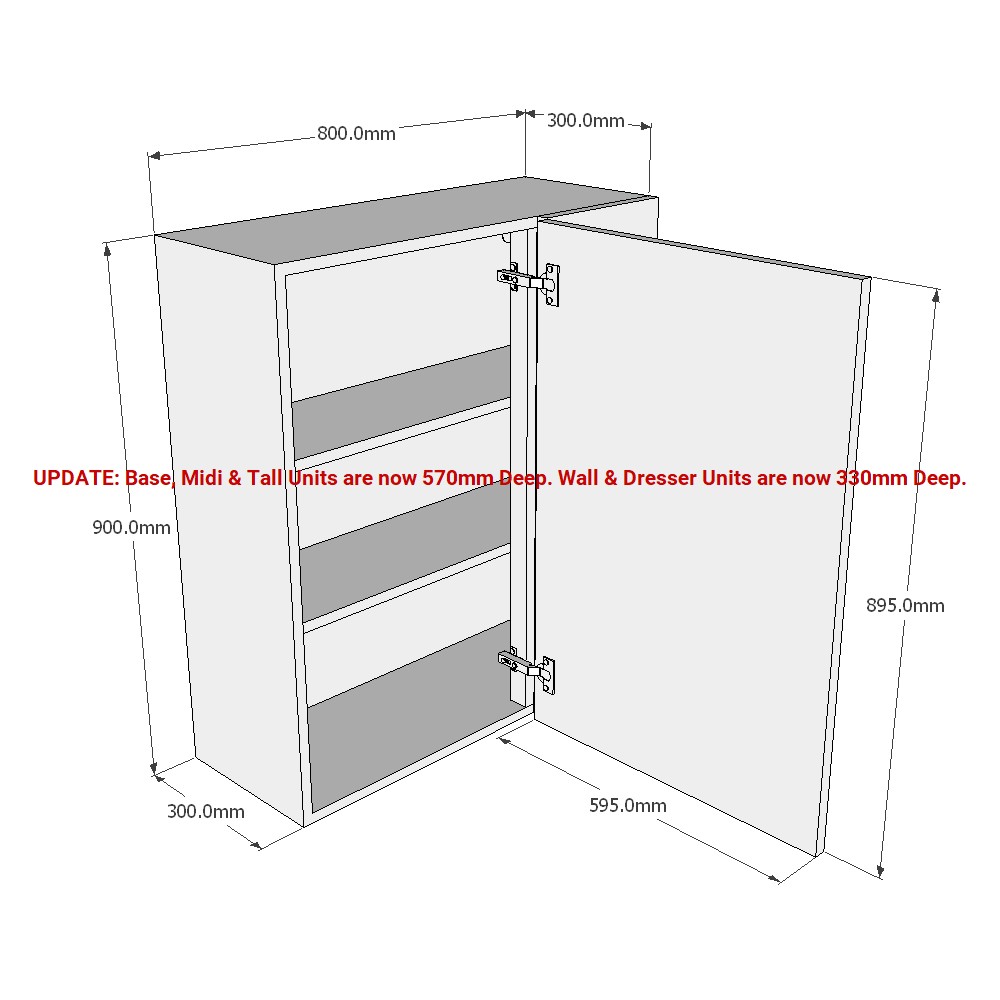 800.0mm
300.0mm
UPDATE: Base, Midi & Tall Units are now 570mm Deep. Wall & Dresser Units are now 330mm Deep.
900.0mm
895.0mm
300.0mm
595.0mm