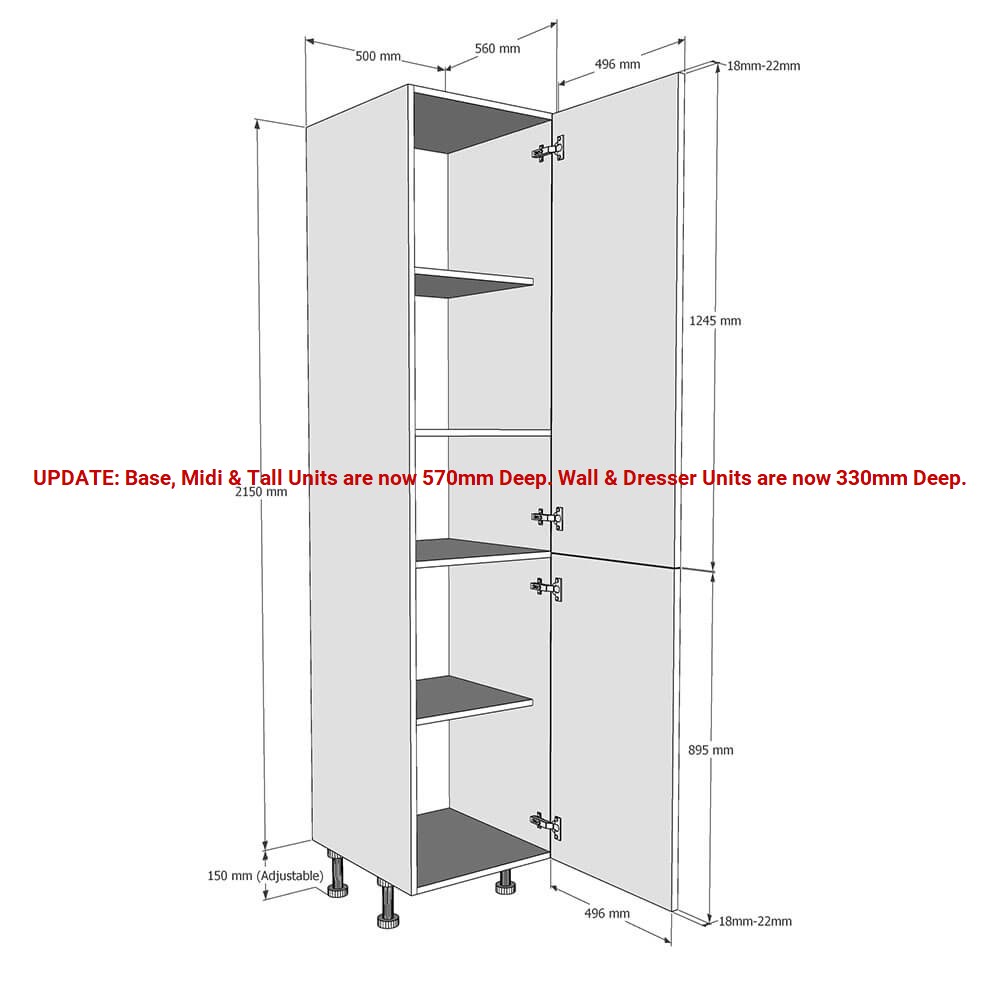 500 mm

560 mm

496 mm

18mm-22mm

1245 mm

UPDATE: Base, Midi & Tall Units are now 570mm Deep. Wall & Dresser Units are now 330mm Deep.

2150 mm

895 mm

150 mm (Adjustable)

496 mm

18mm-22mm