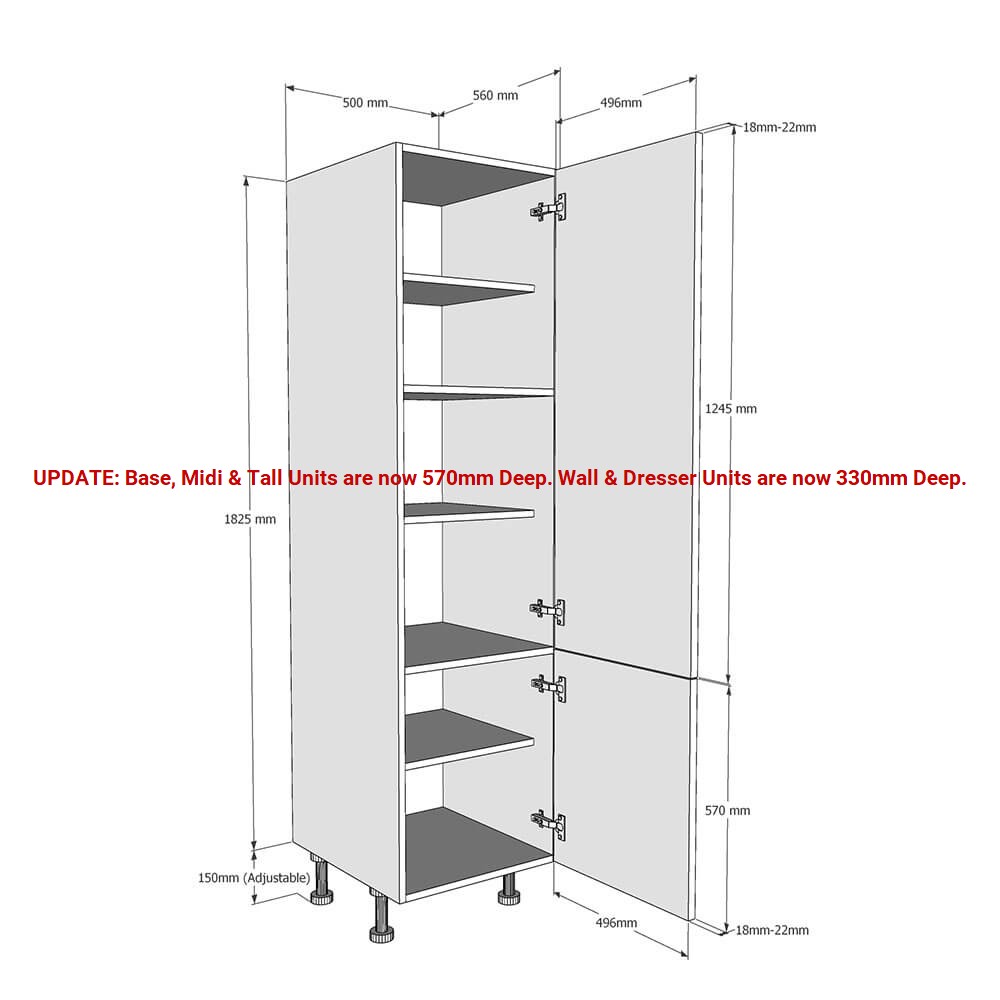 500 mm
560 mm
496mm
18mm-22mm
1245 mm
UPDATE: Base, Midi & Tall Units are now 570mm Deep. Wall & Dresser Units are now 330mm Deep.
1825 mm
570 mm
150mm (Adjustable)
496mm
18mm-22mm