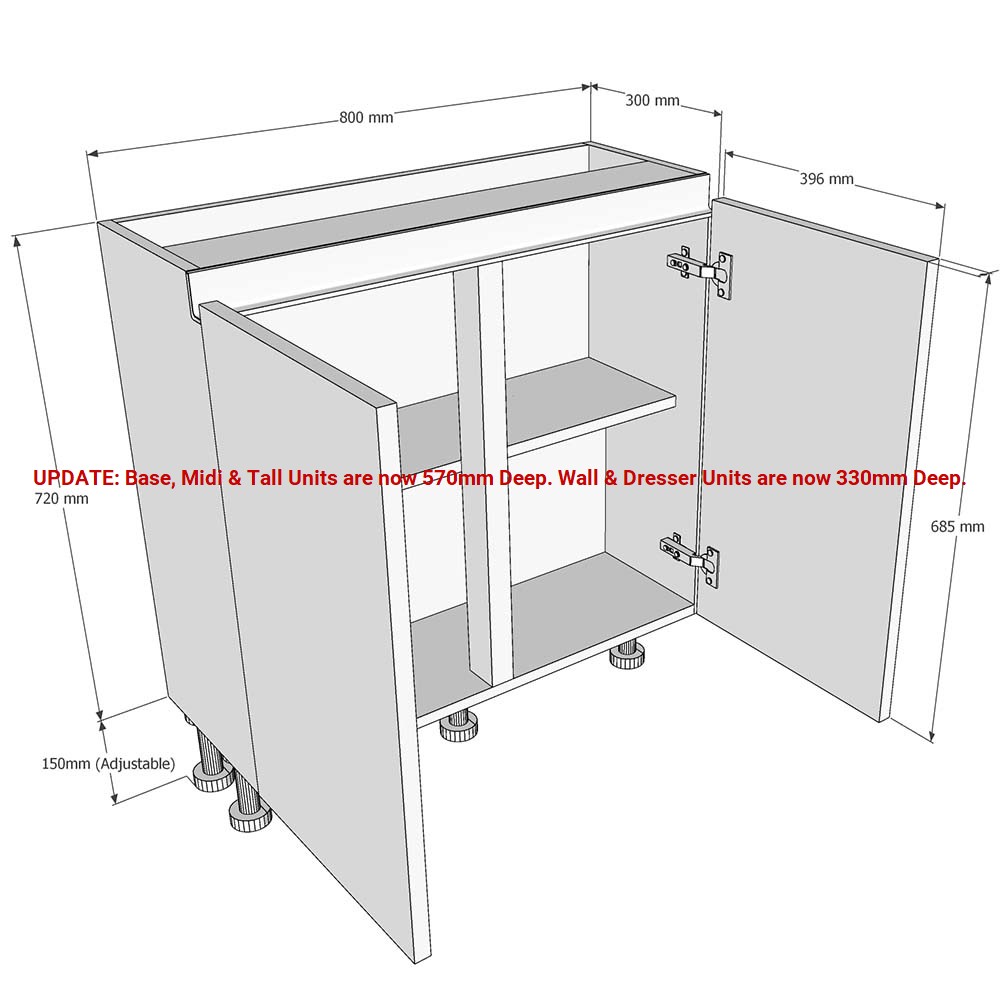 800 mm

300 mm

396 mm

UPDATE: Base, Midi & Tall Units are now 570mm Deep. Wall & Dresser Units are now 330mm Deep.

720 mm

685 mm

150mm (Adjustable)