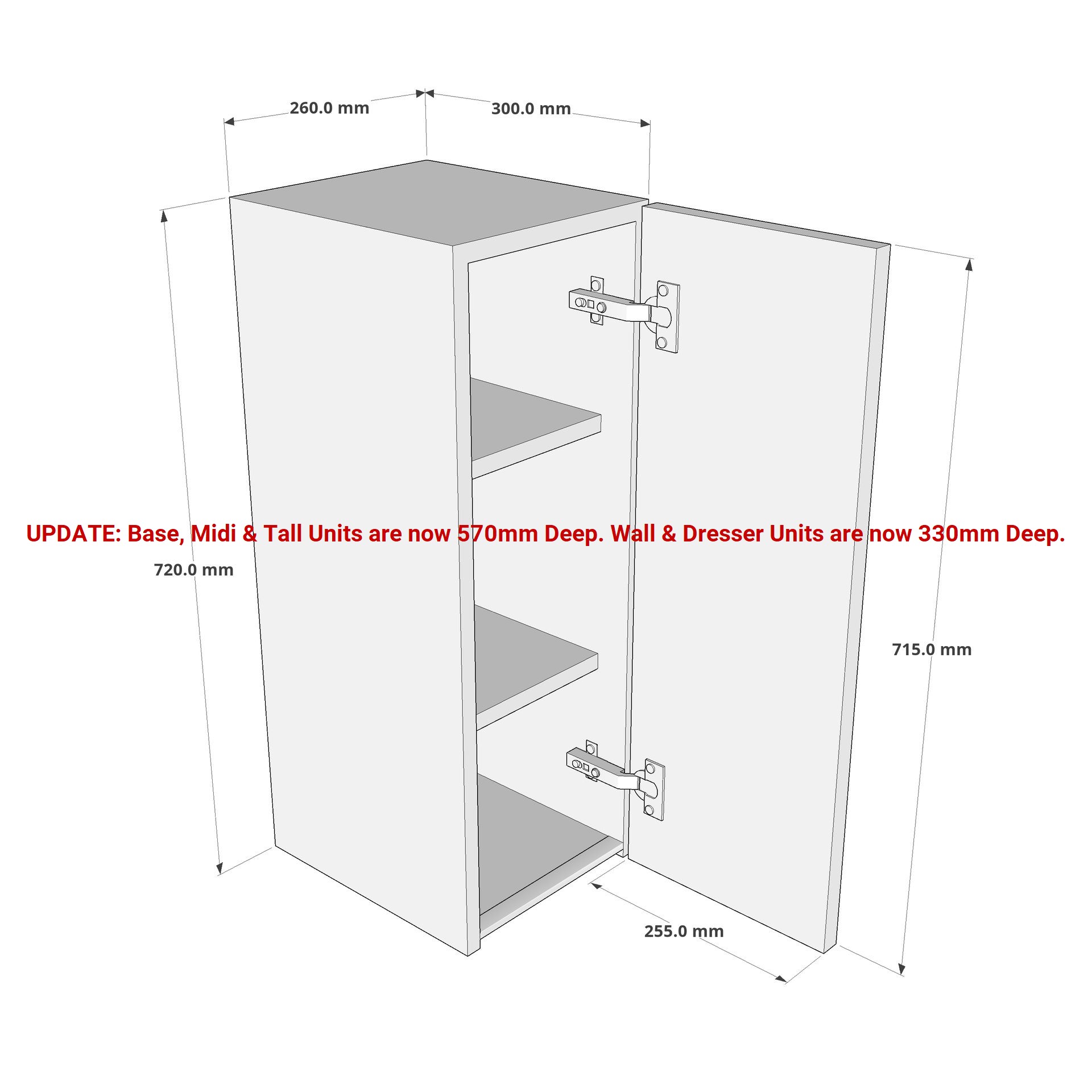 260.0 mm

300.0 mm

UPDATE: Base, Midi & Tall Units are now 570mm Deep. Wall & Dresser Units are now 330mm Deep.

720.0 mm

715.0 mm

255.0 mm