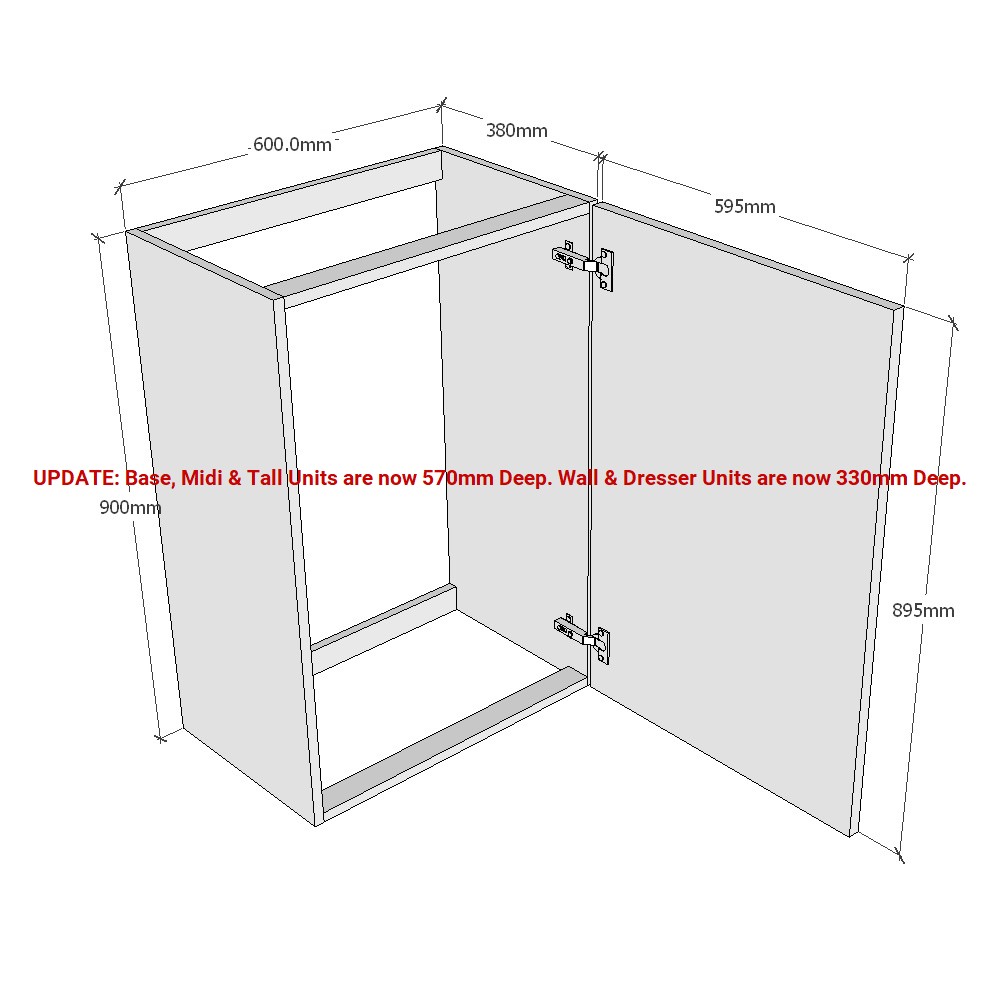 600.0mm

380mm

595mm

UPDATE: Base, Midi & Tall Units are now 570mm Deep. Wall & Dresser Units are now 330mm Deep.

900mm

895mm