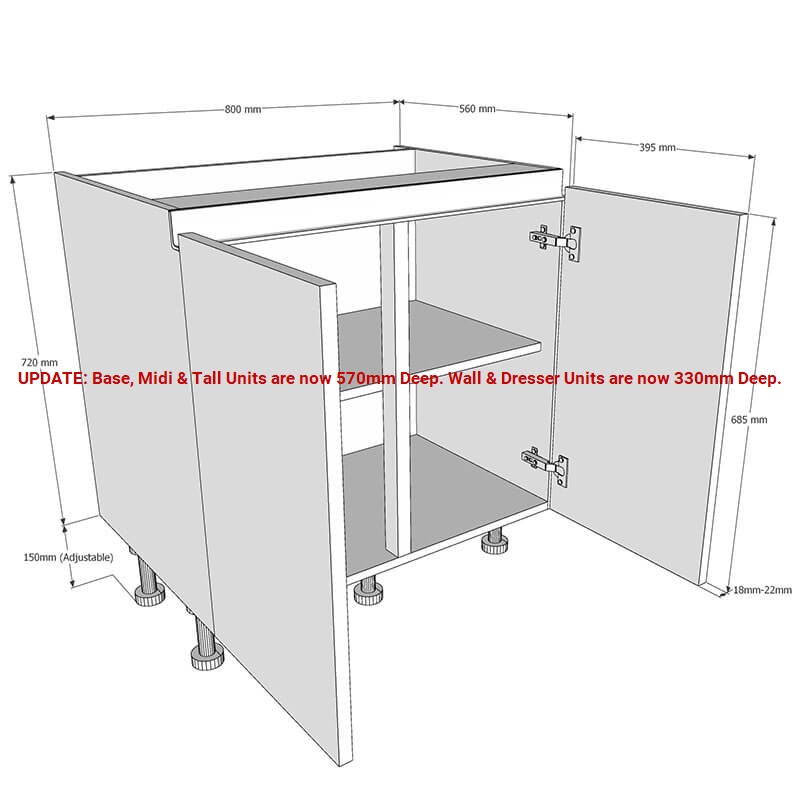 800 mm
560 mm
395 mm
720 mm
UPDATE: Base, Midi & Tall Units are now 570mm Deep. Wall & Dresser Units are now 330mm Deep.
685 mm
150mm (Adjustable)
18mm-22mm