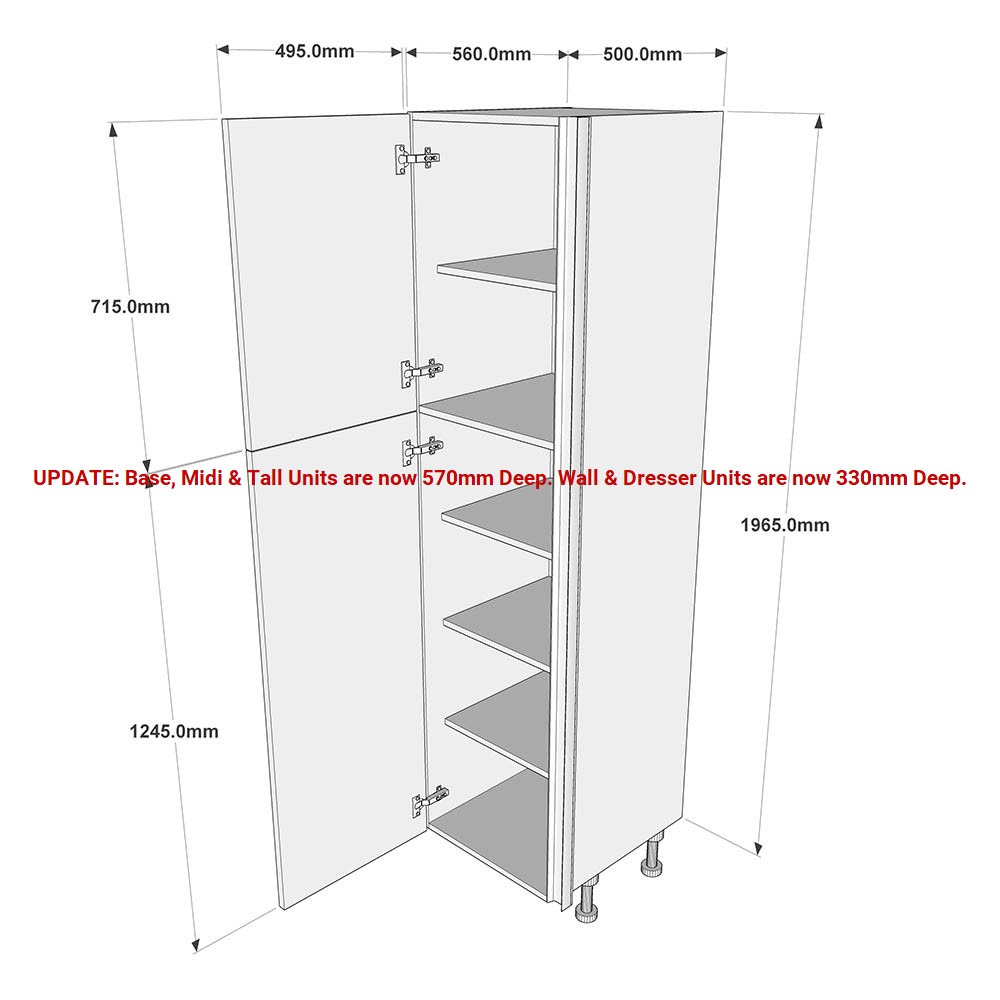 495.0mm
560.0mm
500.0mm

715.0mm

UPDATE: Base, Midi & Tall Units are now 570mm Deep. Wall & Dresser Units are now 330mm Deep.

1965.0mm

1245.0mm