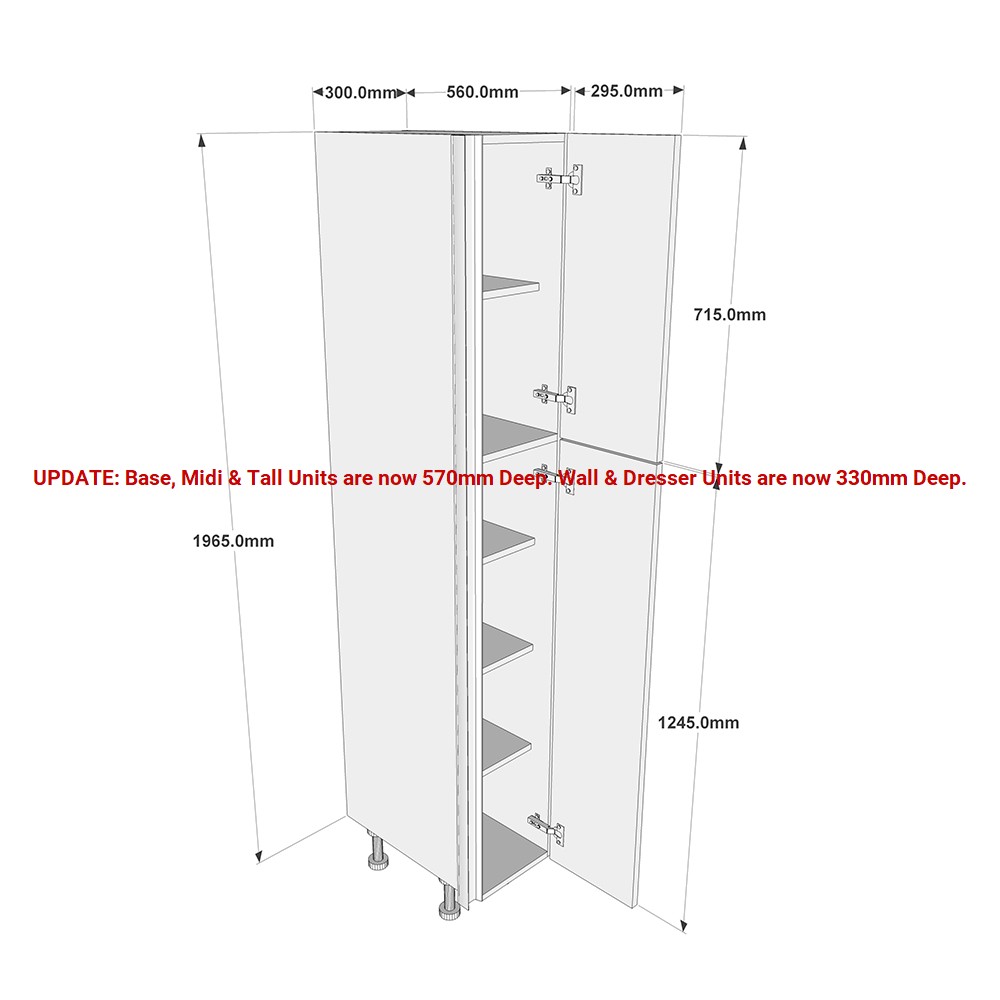 300.0mm 560.0mm 295.0mm

715.0mm

UPDATE: Base, Midi & Tall Units are now 570mm Deep. Wall & Dresser Units are now 330mm Deep.

1965.0mm

1245.0mm