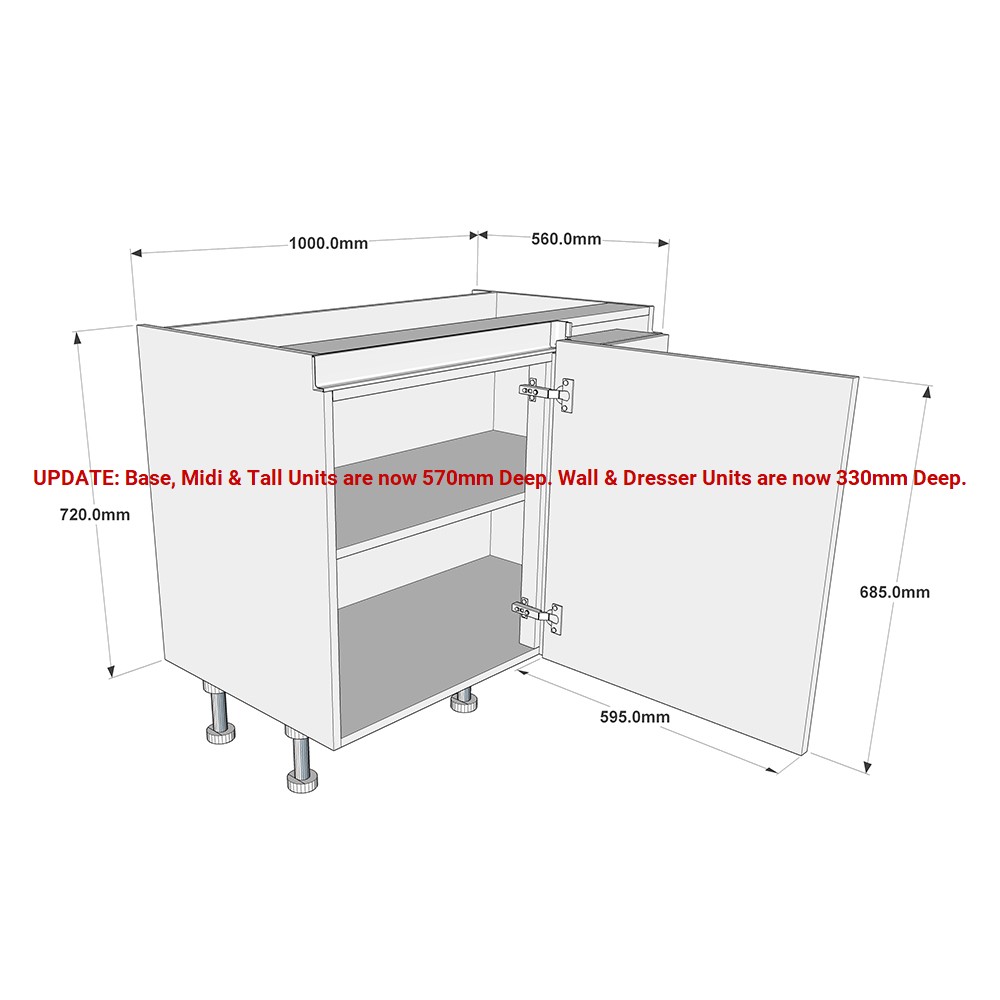 1000.0mm

560.0mm

UPDATE: Base, Midi & Tall Units are now 570mm Deep. Wall & Dresser Units are now 330mm Deep.

720.0mm

685.0mm

595.0mm