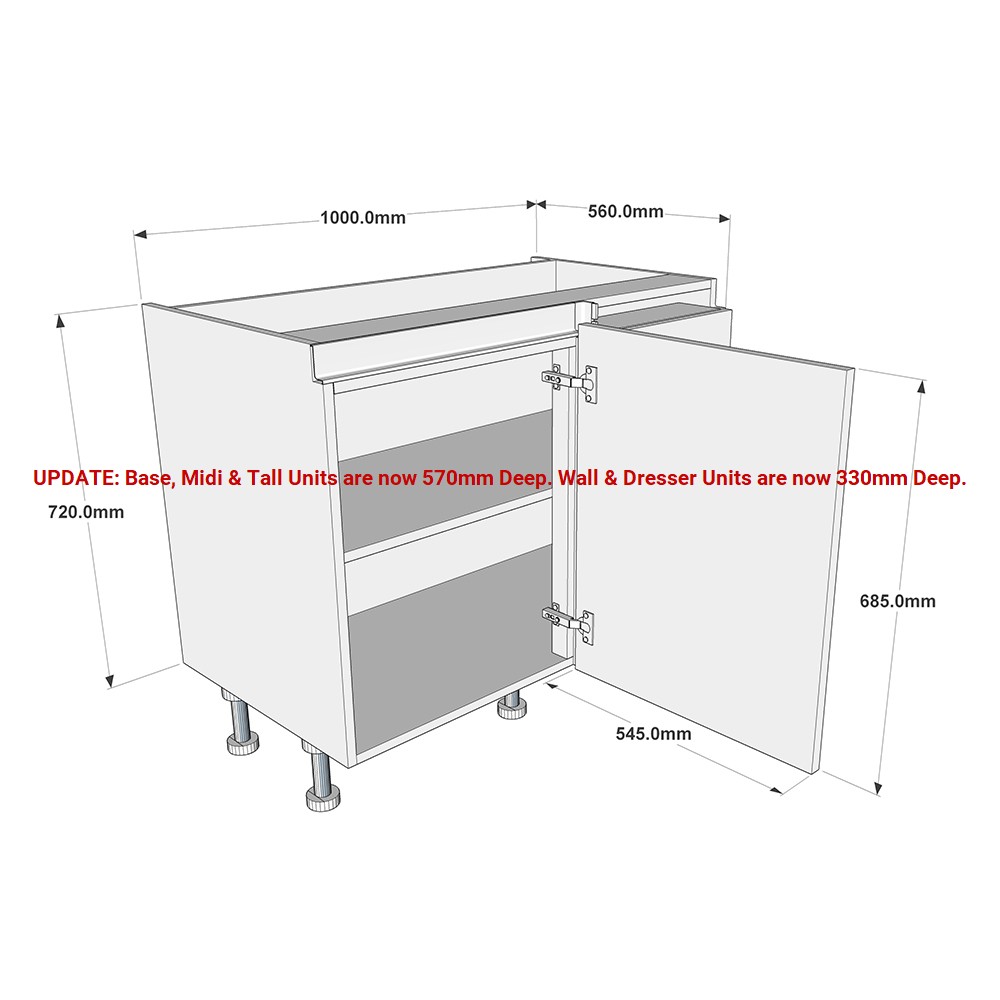 1000.0mm

560.0mm

UPDATE: Base, Midi & Tall Units are now 570mm Deep. Wall & Dresser Units are now 330mm Deep.

720.0mm

685.0mm

545.0mm