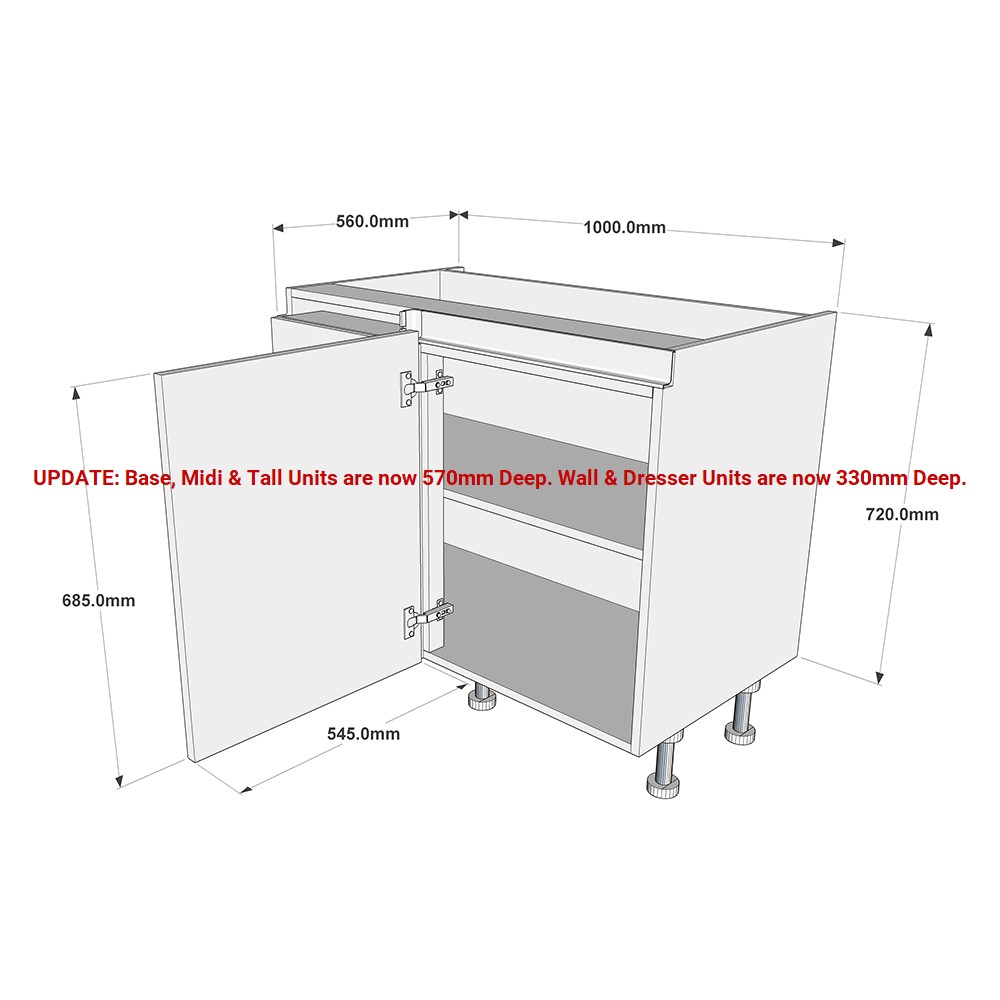 560.0mm
1000.0mm

UPDATE: Base, Midi & Tall Units are now 570mm Deep. Wall & Dresser Units are now 330mm Deep.

720.0mm
685.0mm
545.0mm