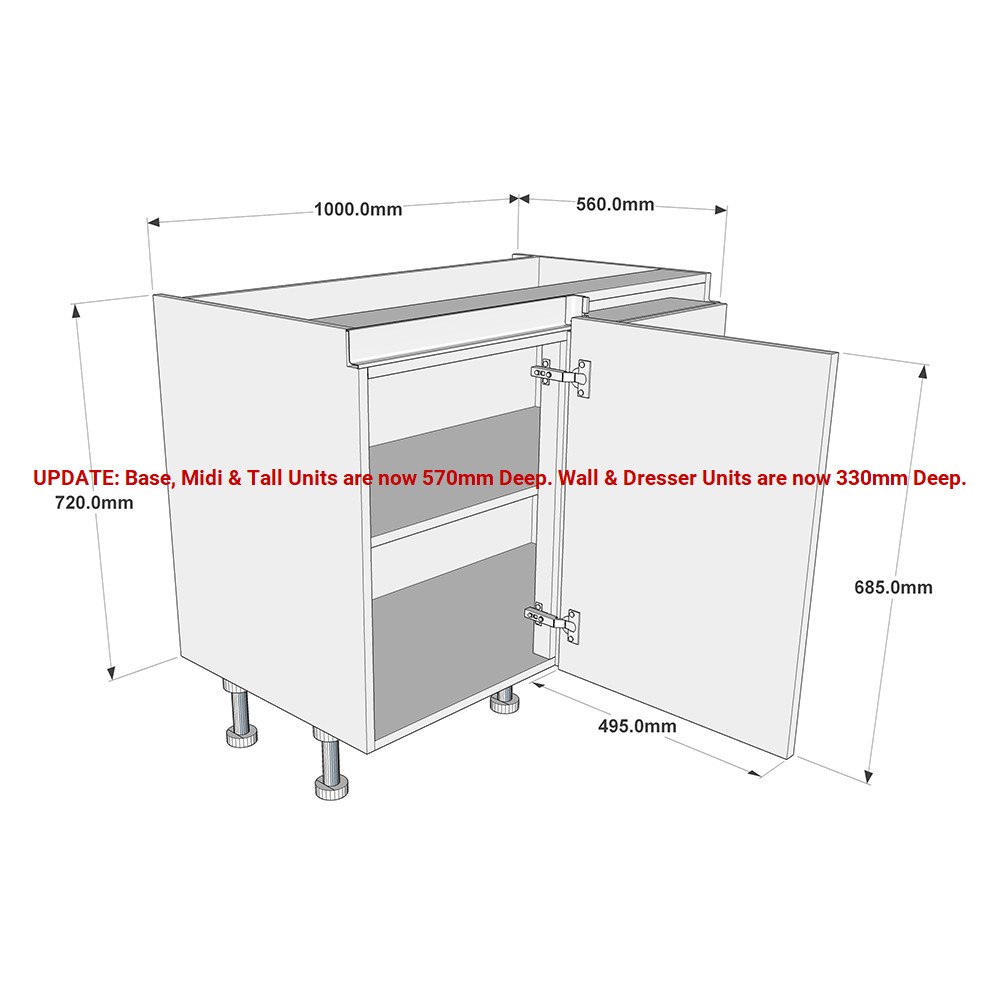 1000.0mm

560.0mm

UPDATE: Base, Midi & Tall Units are now 570mm Deep. Wall & Dresser Units are now 330mm Deep.

720.0mm

685.0mm

495.0mm