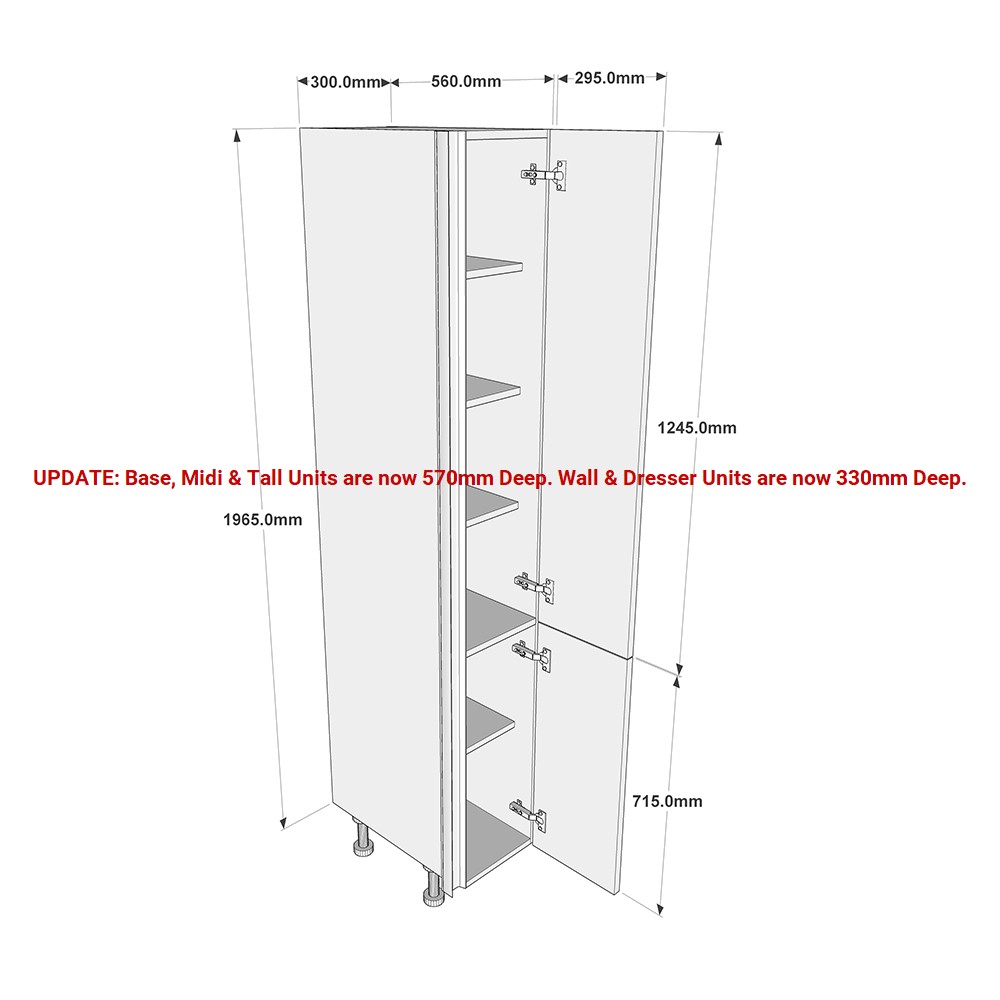 300.0mm
560.0mm
295.0mm

1245.0mm

UPDATE: Base, Midi & Tall Units are now 570mm Deep. Wall & Dresser Units are now 330mm Deep.

1965.0mm

715.0mm