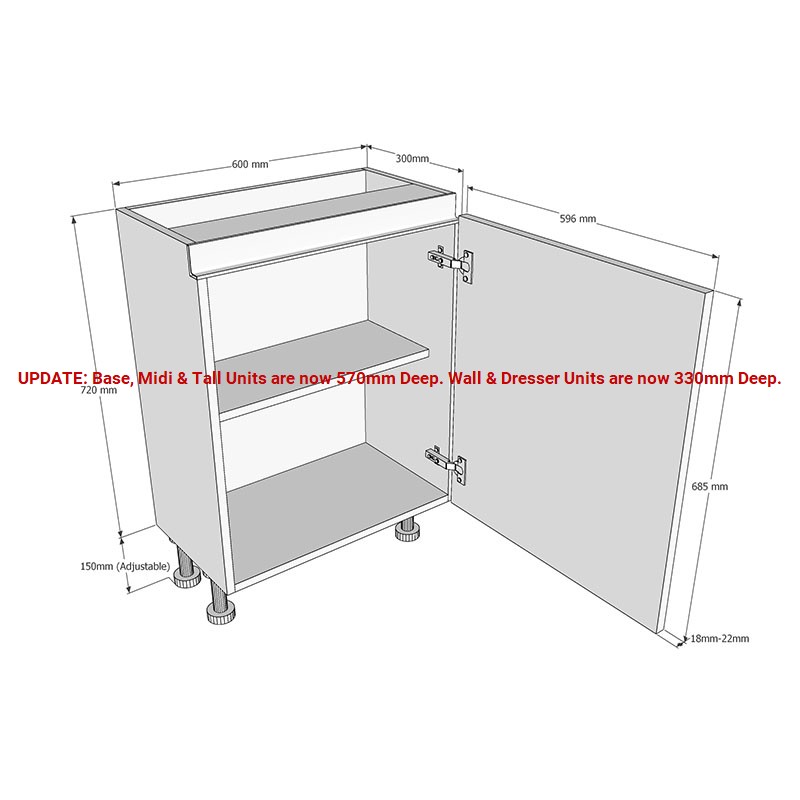 600 mm

300mm

596 mm

UPDATE: Base, Midi & Tall Units are now 570mm Deep. Wall & Dresser Units are now 330mm Deep.

720 mm

685 mm

150mm (Adjustable)

18mm-22mm