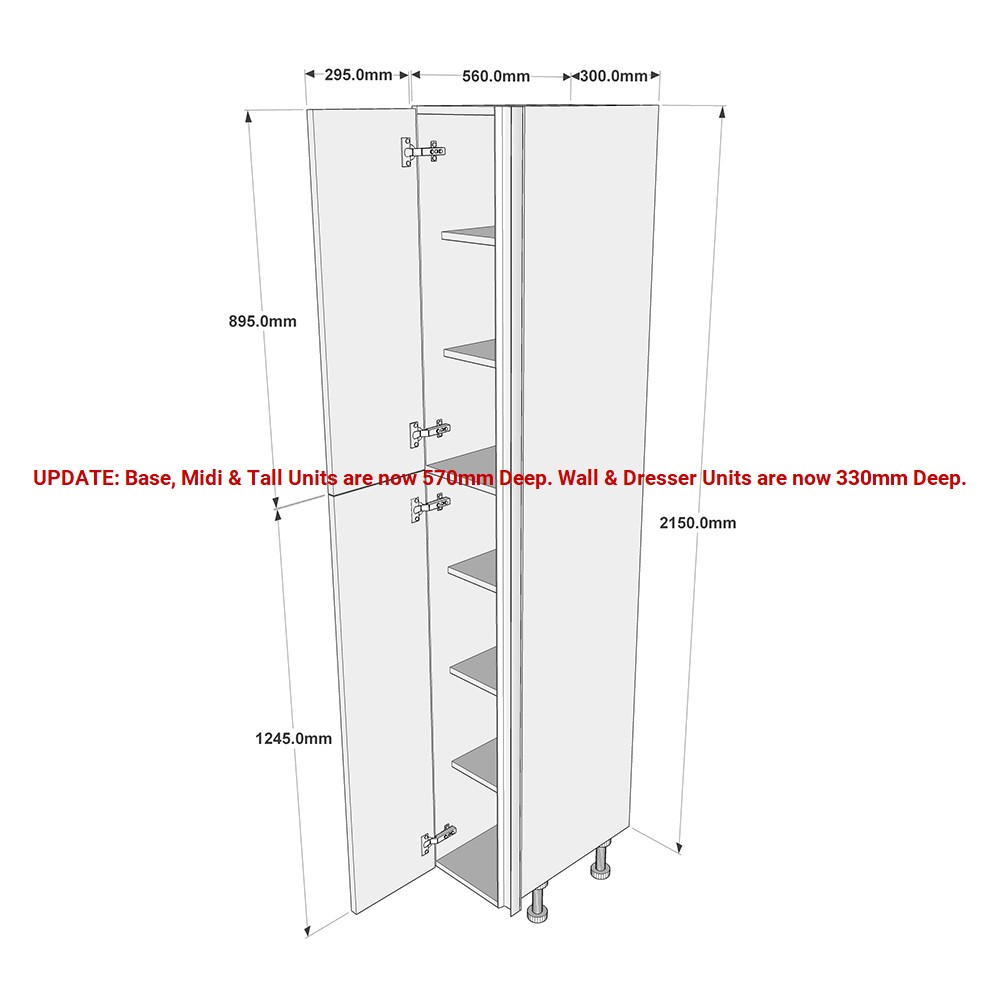 295.0mm
560.0mm
300.0mm

895.0mm

UPDATE: Base, Midi & Tall Units are now 570mm Deep. Wall & Dresser Units are now 330mm Deep.

2150.0mm

1245.0mm