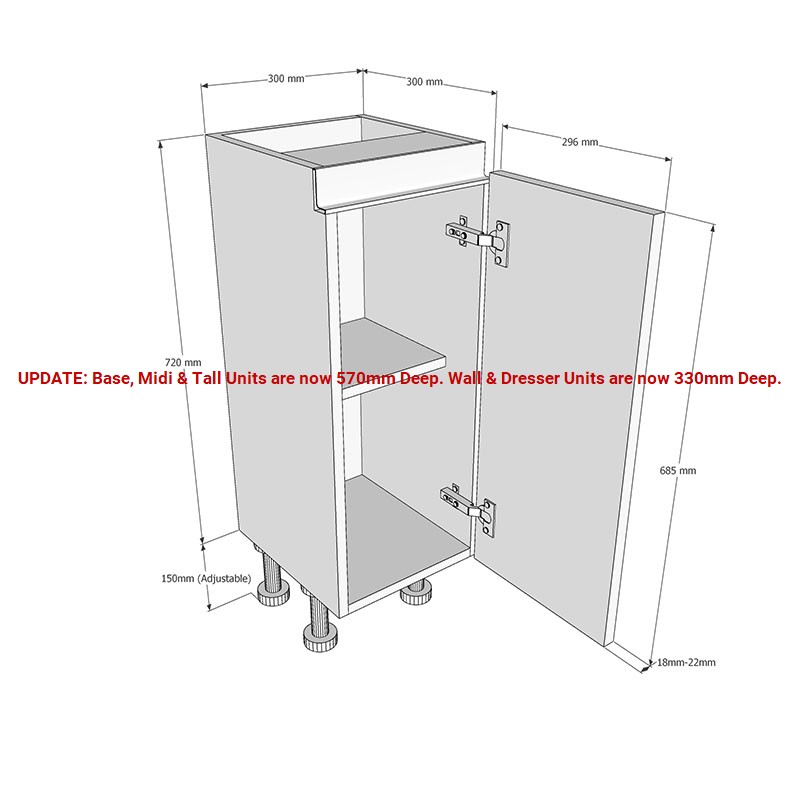 300 mm
300 mm
296 mm
720 mm
UPDATE: Base, Midi & Tall Units are now 570mm Deep. Wall & Dresser Units are now 330mm Deep.
685 mm
150mm (Adjustable)
18mm-22mm