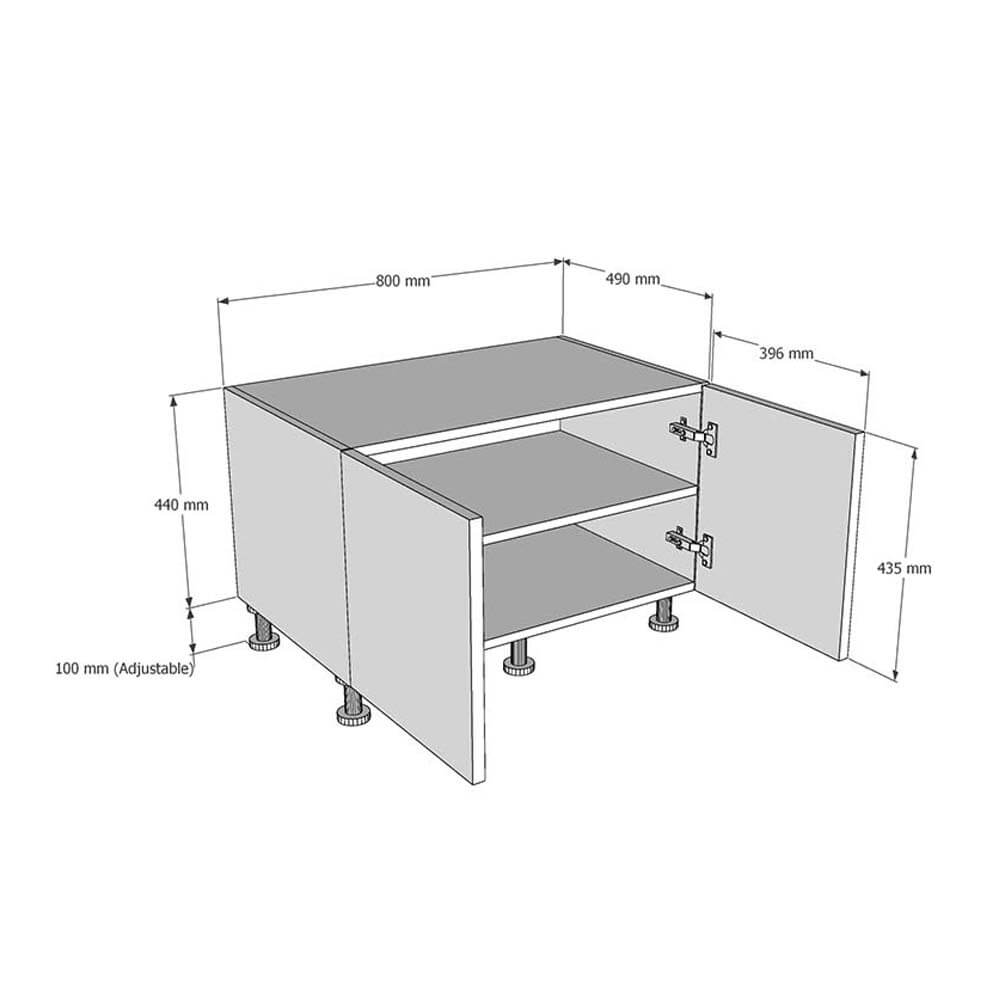 800 mm
490 mm
396 mm
440 mm
435 mm
100 mm (Adjustable)